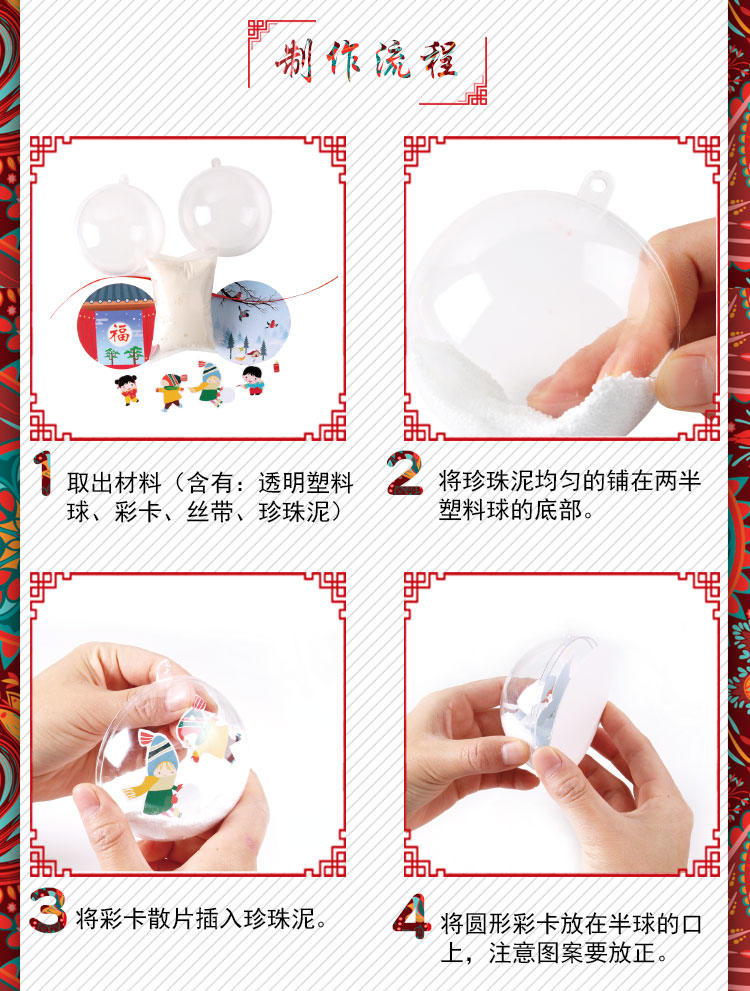 制作流程

福

1 取出材料（含有：透明塑料球、彩卡、丝带、珍珠泥）

2 将珍珠泥均匀的铺在两半塑料球的底部。

3 将彩卡散片插入珍珠泥。

4 将圆形彩卡放在半球的口上，注意图案要放正。