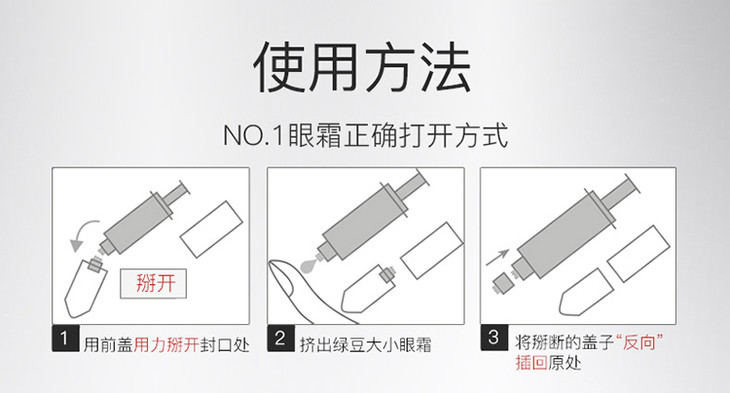 使用方法

NO.1眼霜正确打开方式

掰开

1 用前盖用力掰开封口处

2 挤出绿豆大小眼霜

3 将掰断的盖子“反向”插回原处