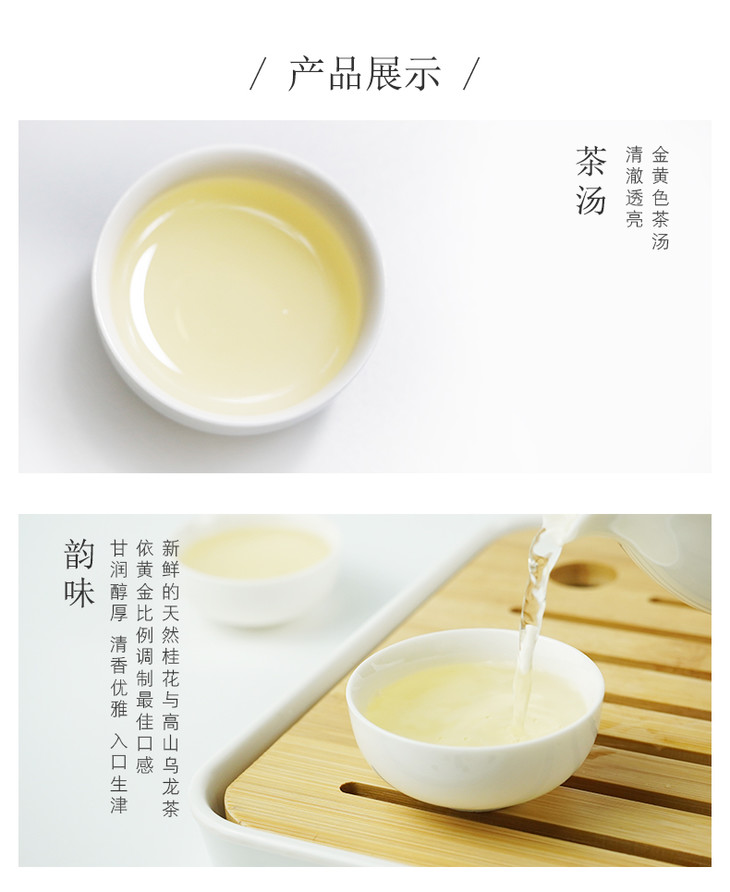 / 产品展示 /

茶汤

金黄色茶汤
清澈透亮

韵味

新鲜的天然桂花与高山乌龙茶
依黄金比例调制最佳口感
甘润醇厚 清香优雅 入口生津