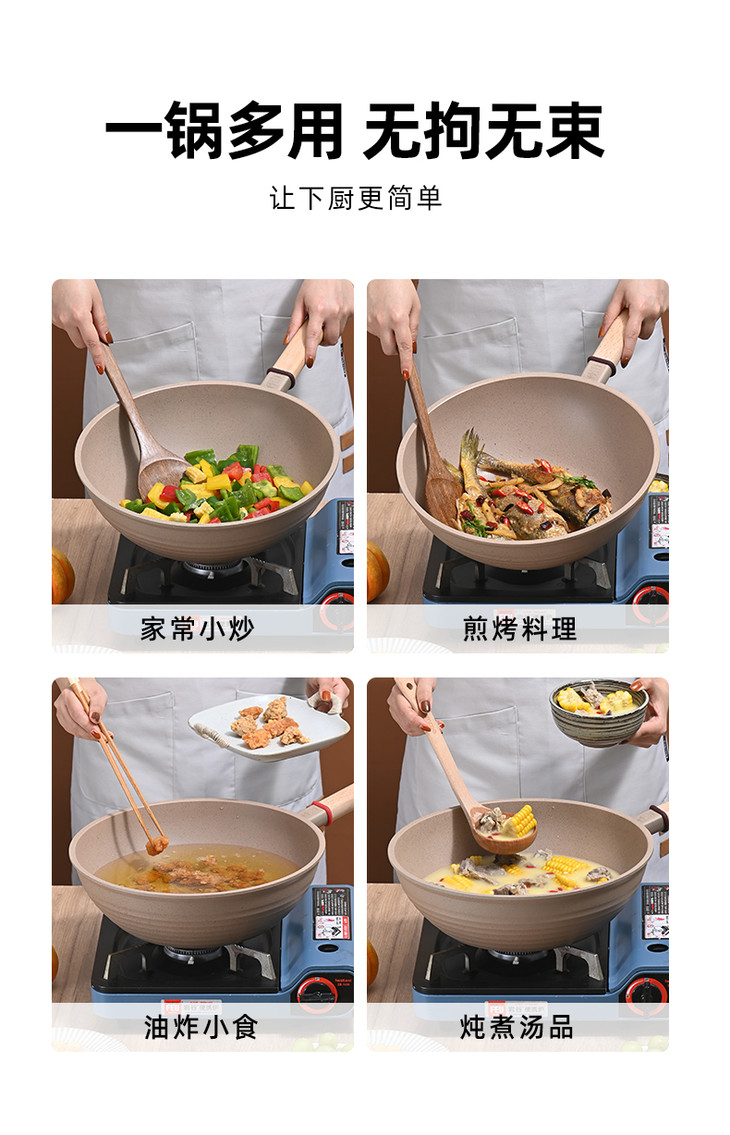 一锅多用 无拘无束

让下厨更简单

家常小炒

煎烤料理

油炸小食

炖煮汤品