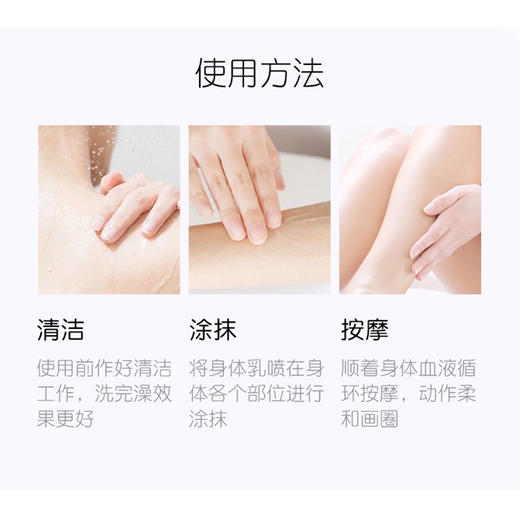 使用方法

清洁

使用前作好清洁工作，洗完澡效果更好

涂抹

将身体乳喷在身体各个部位进行涂抹

按摩

顺着身体血液循环按摩，动作柔和画圈