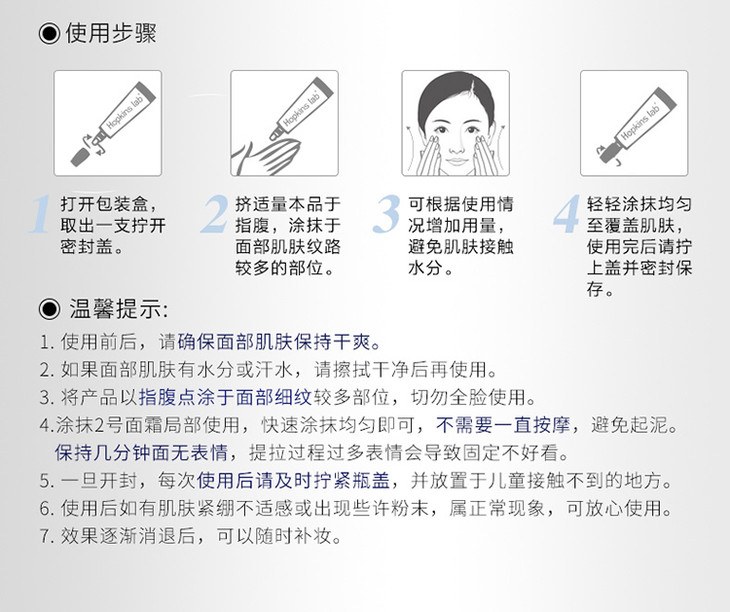 ◉ 使用步骤

Hopkins lab

Hopkins lab

Hopkins lab

1 打开包装盒，取出一支拧开密封盖。

2 挤适量本品于指腹，涂抹于面部肌肤纹路较多的部位。

3 可根据使用情况增加用量，避免肌肤接触水分。

4 轻轻涂抹均匀至覆盖肌肤，使用完后请拧上盖并密封保存。

◉ 温馨提示:

1. 使用前后，请确保面部肌肤保持干爽。
2. 如果面部肌肤有水分或汗水，请擦拭干净后再使用。
3. 将产品以指腹点涂于面部细纹较多部位，切勿全脸使用。
4.涂抹2号面霜局部使用，快速涂抹均匀即可，不需要一直按摩，避免起泥。保持几分钟面无表情，提拉过程过多表情会导致固定不好看。
5. 一旦开封，每次使用后请及时拧紧瓶盖，并放置于儿童接触不到的地方。
6. 使用后如有肌肤紧绷不适感或出现些许粉末，属正常现象，可放心使用。
7. 效果逐渐消退后，可以随时补妆。