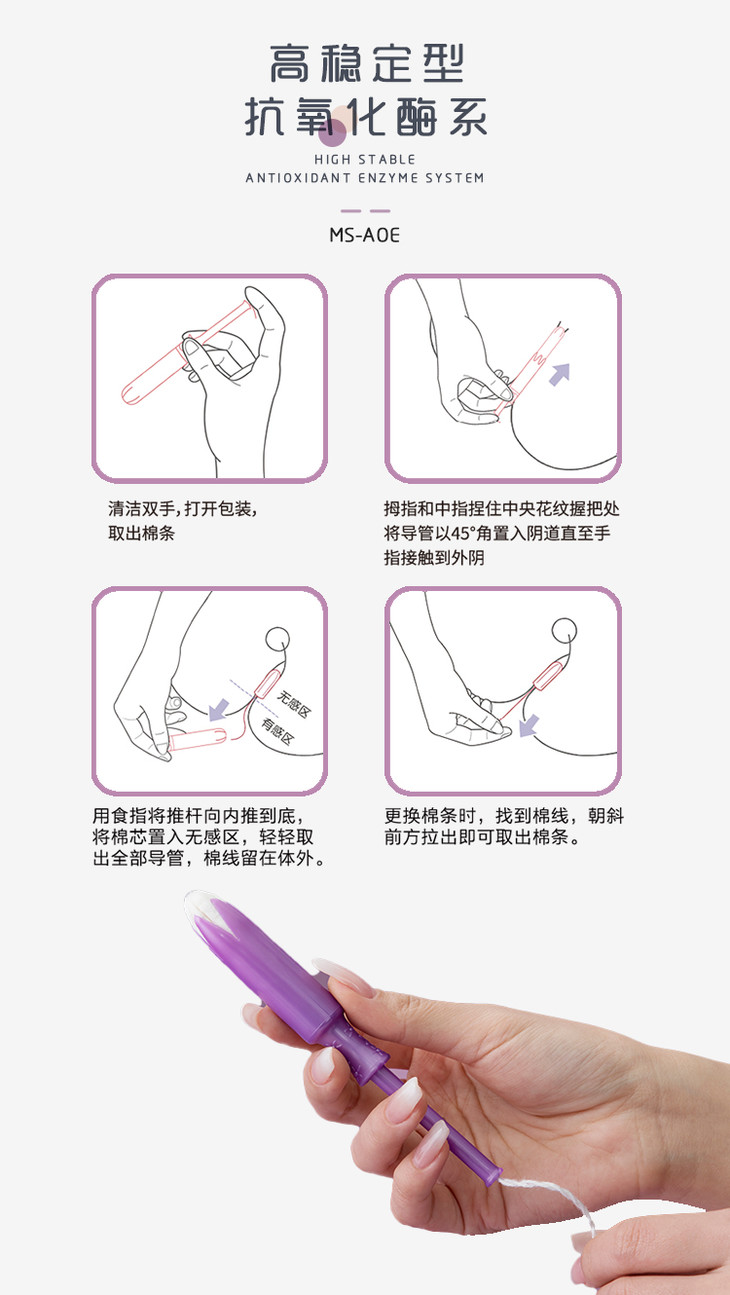 高稳定型
抗氧化酶系

HIGH STABLE
ANTIOXIDANT ENZYME SYSTEM

MS-AOE

清洁双手，打开包装，取出棉条

拇指和中指捏住中央花纹握把处将导管以45°角置入阴道直至手指接触到外阴

无感区
有感区

用食指将推杆向内推到底，将棉芯置入无感区，轻轻取出全部导管，棉线留在体外。

更换棉条时，找到棉线，朝斜前方拉出即可取出棉条。