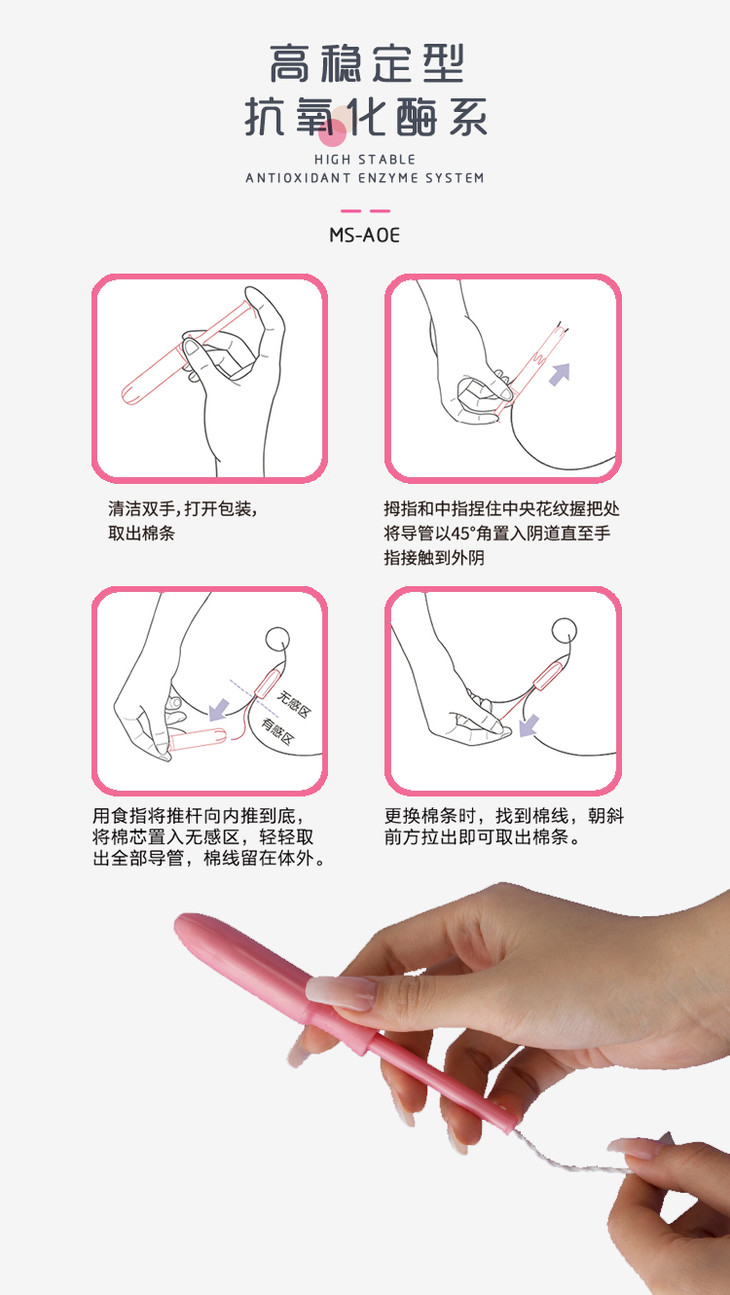 高稳定型
抗氧化酶系

HIGH STABLE
ANTIOXIDANT ENZYME SYSTEM

MS-AOE

清洁双手，打开包装，取出棉条

拇指和中指捏住中央花纹握把处将导管以45°角置入阴道直至手指接触到外阴

无感区
有感区

用食指将推杆向内推到底，将棉芯置入无感区，轻轻取出全部导管，棉线留在体外。

更换棉条时，找到棉线，朝斜前方拉出即可取出棉条。