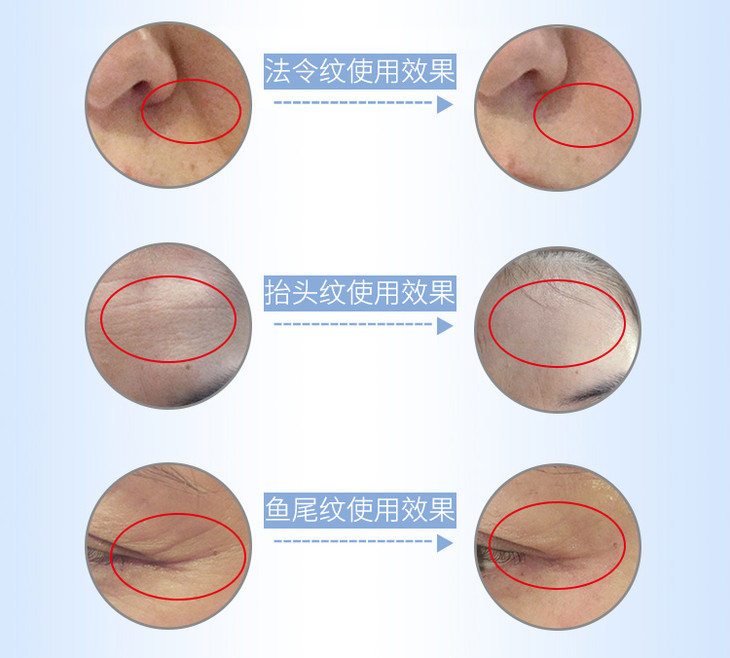 法令纹使用效果

抬头纹使用效果

鱼尾纹使用效果