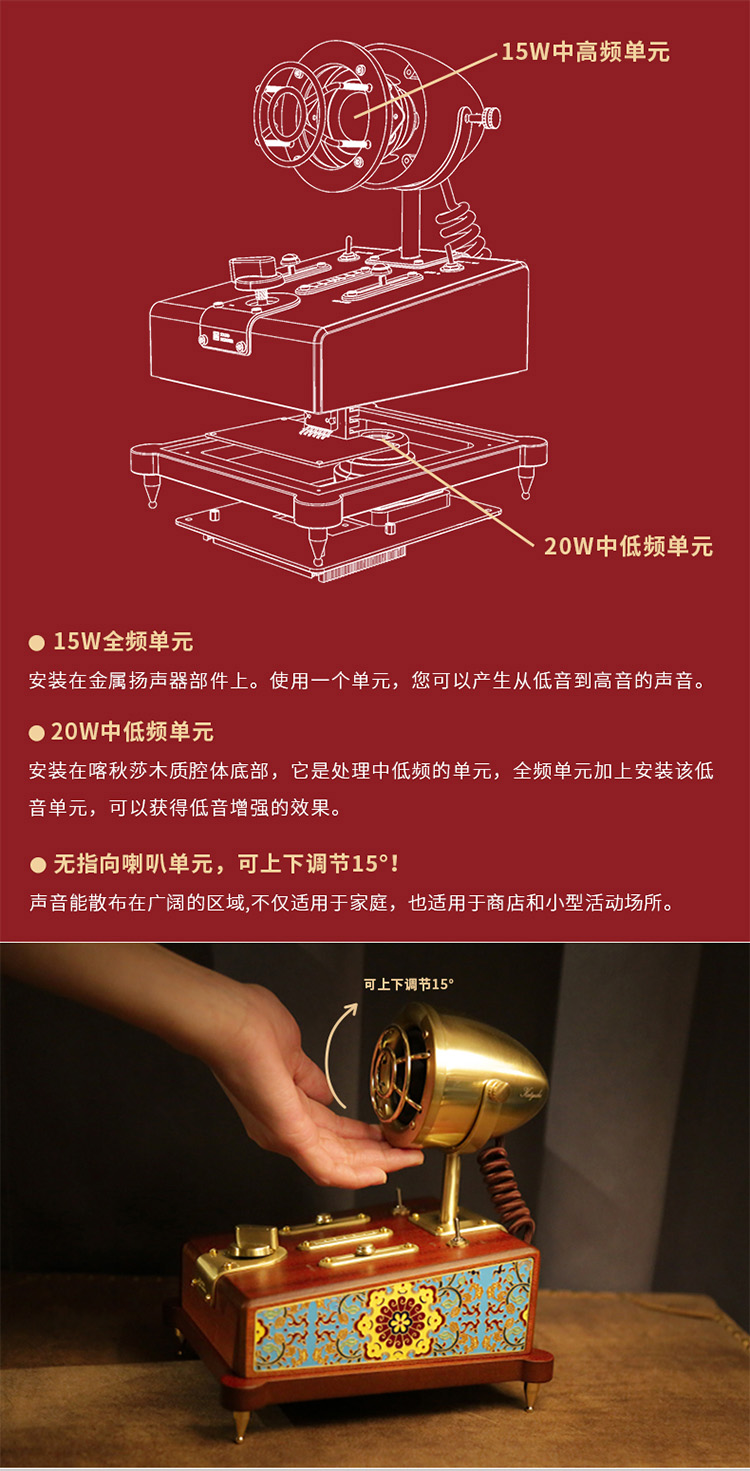 15W中高频单元

20W中低频单元

● 15W全频单元

安装在金属扬声器部件上。使用一个单元，您可以产生从低音到高音的声音。

● 20W中低频单元

安装在喀秋莎木质腔体底部，它是处理中低频的单元，全频单元加上安装该低音单元，可以获得低音增强的效果。

● 无指向喇叭单元，可上下调节15°！

声音能散布在广阔的区域,不仅适用于家庭，也适用于商店和小型活动场所。

可上下调节15°