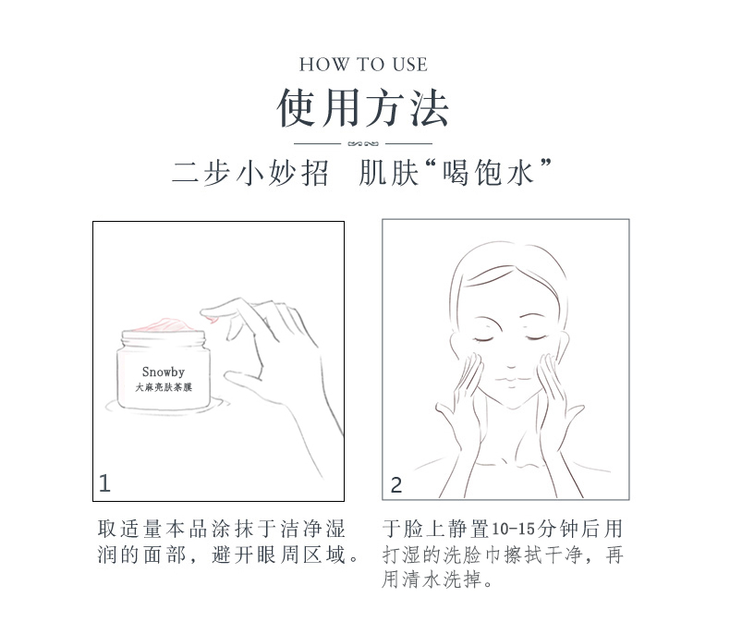 HOW TO USE

使用方法

二步小妙招 肌肤“喝饱水”

Snowby
大麻亮肤茶膜

1

取适量本品涂抹于洁净湿润的面部，避开眼周区域。

2

于脸上静置10-15分钟后用打湿的洗脸巾擦拭干净，再用清水洗掉。