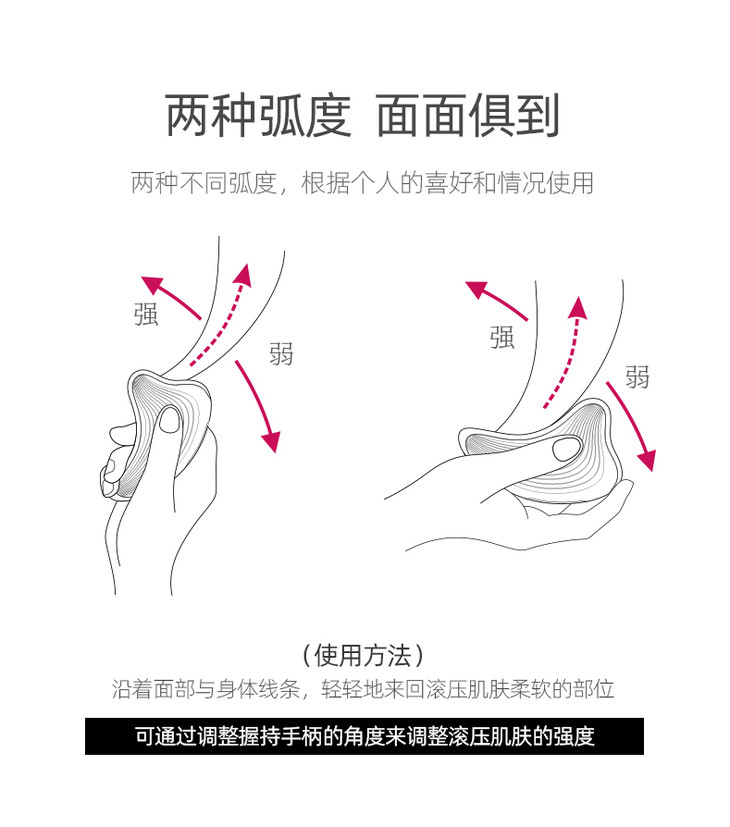 两种弧度 面面俱到

两种不同弧度，根据个人的喜好和情况使用

强

弱

强

弱

（使用方法）

沿着面部与身体线条，轻轻地来回滚压肌肤柔软的部位

可通过调整握持手柄的角度来调整滚压肌肤的强度