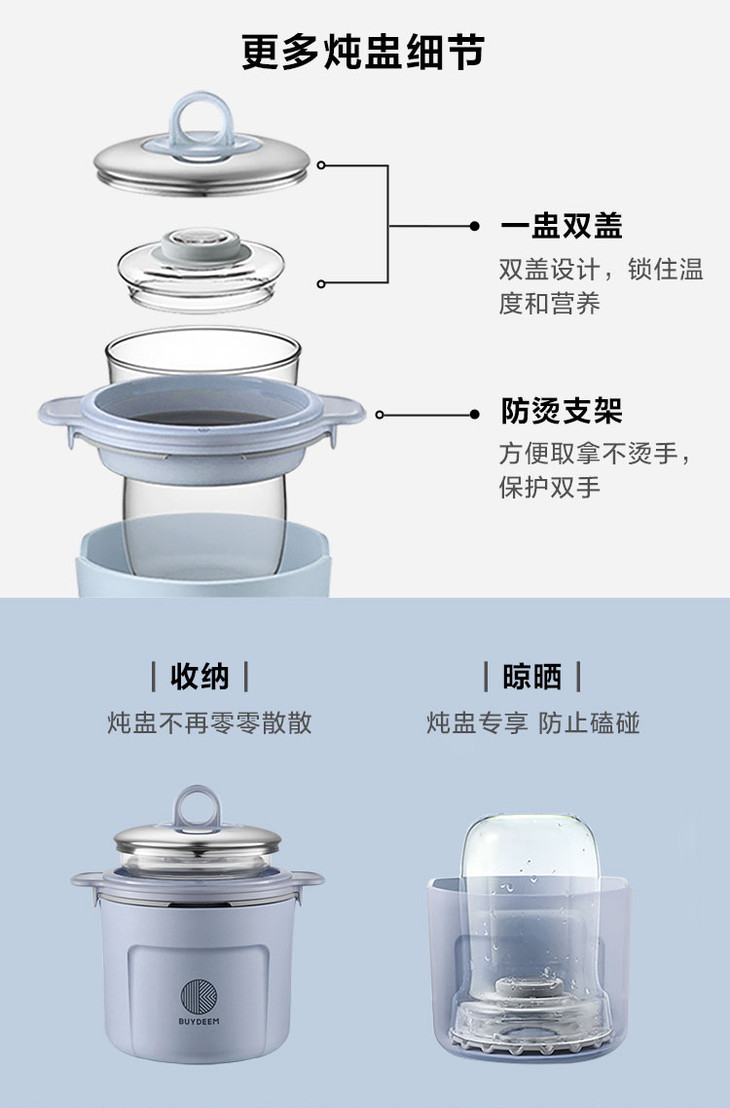 更多炖盅细节

一盅双盖
双盖设计，锁住温度和营养

防烫支架
方便取拿不烫手，保护双手

| 收纳 |
炖盅不再零零散散

| 晾晒 |
炖盅专享 防止磕碰

BUYDEEM