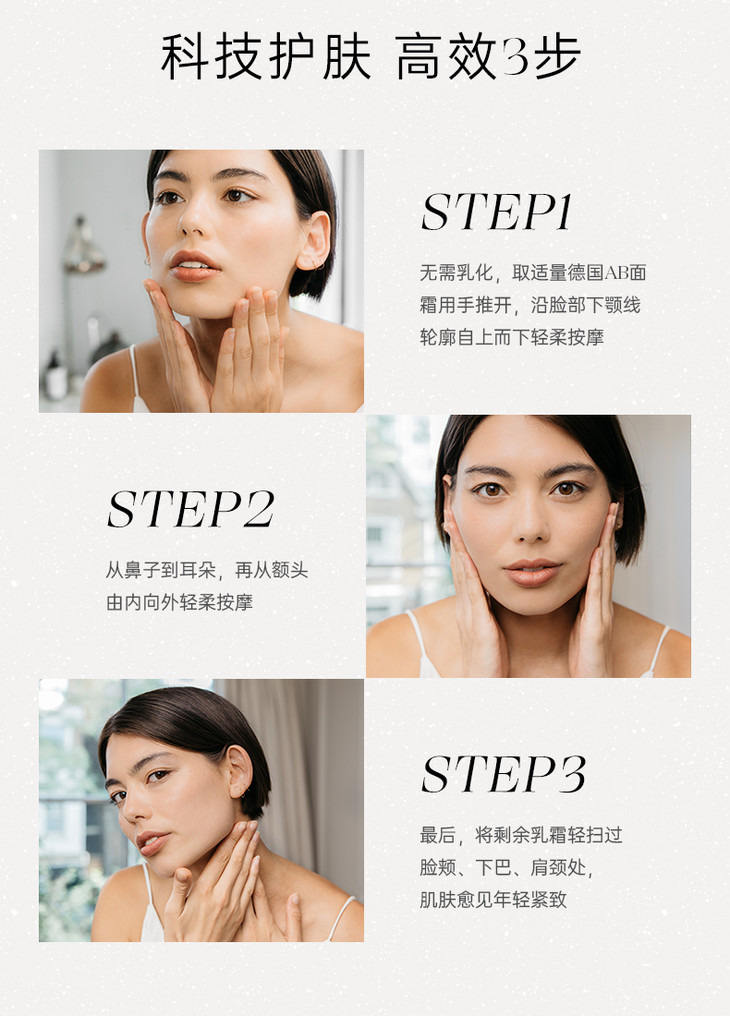 科技护肤 高效3步

STEP1

无需乳化，取适量德国AB面霜用手推开，沿脸部下颚线轮廓自上而下轻柔按摩

STEP2

从鼻子到耳朵，再从额头由内向外轻柔按摩

STEP3

最后，将剩余乳霜轻扫过脸颊、下巴、肩颈处，肌肤愈见年轻紧致