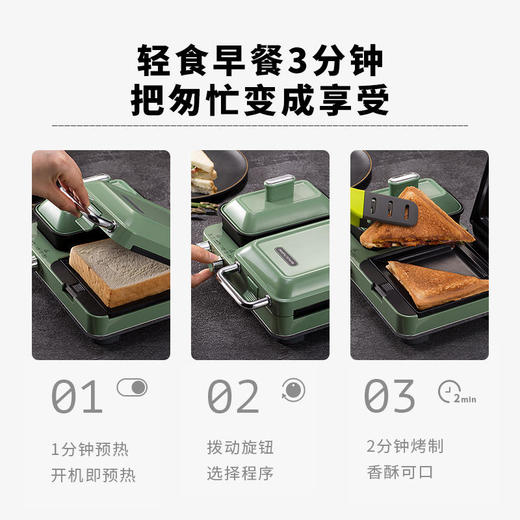 轻食早餐3分钟
把匆忙变成享受

01

1分钟预热
开机即预热

02

拨动旋钮
选择程序

03

2min

2分钟烤制
香酥可口