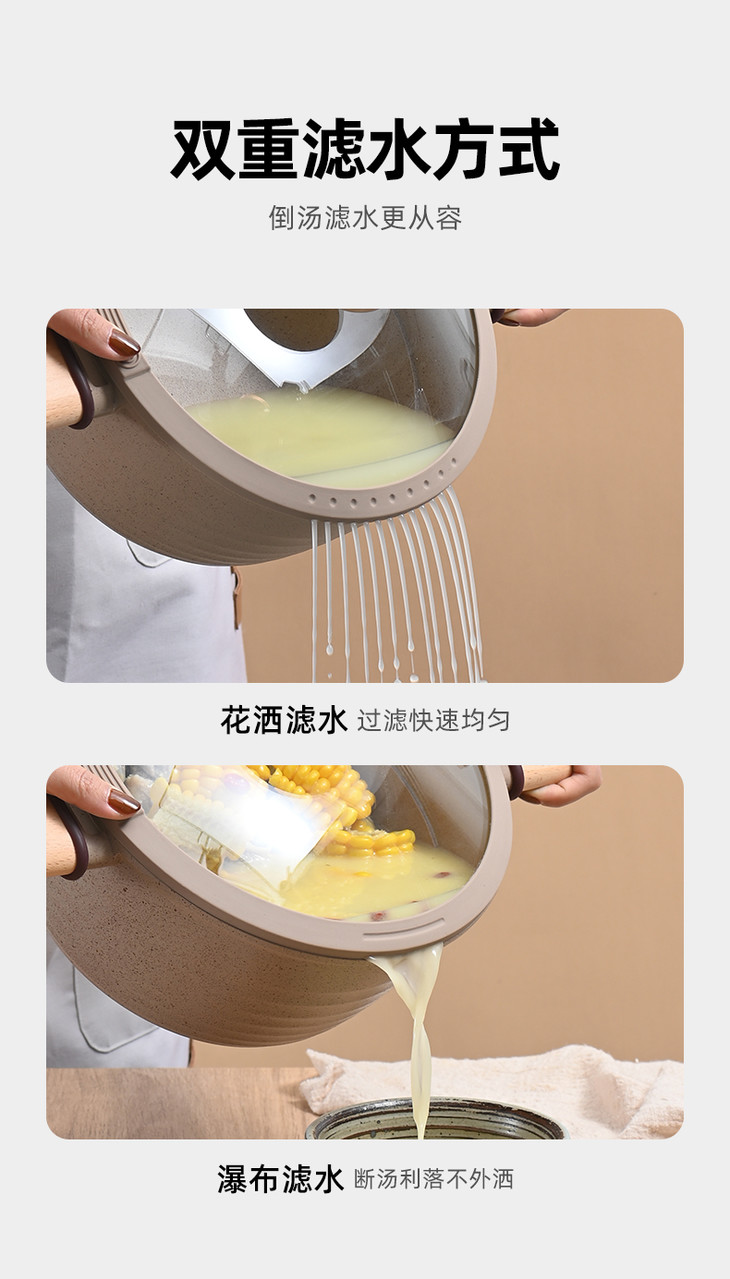 双重滤水方式

倒汤滤水更从容

花洒滤水 过滤快速均匀

瀑布滤水 断汤利落不外洒