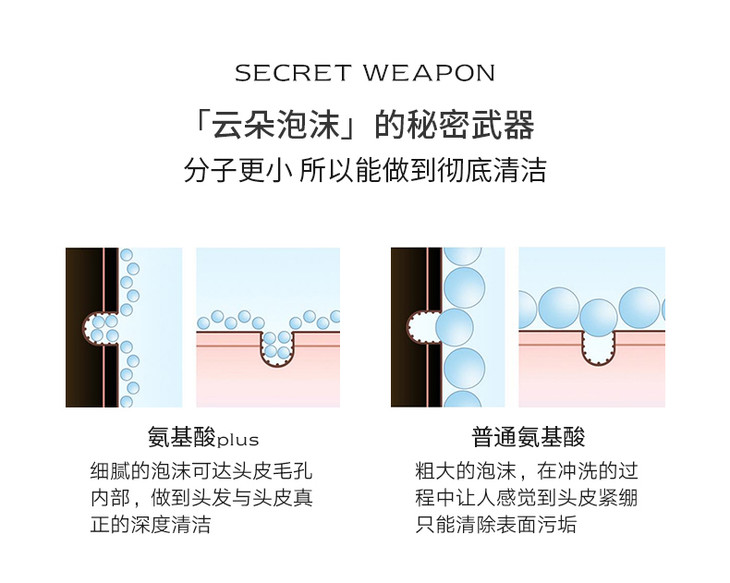 SECRET WEAPON

「云朵泡沫」的秘密武器

分子更小 所以能做到彻底清洁

氨基酸plus

细腻的泡沫可达头皮毛孔内部，做到头发与头皮真正的深度清洁

普通氨基酸

粗大的泡沫，在冲洗的过程中让人感觉到头皮紧绷只能清除表面污垢