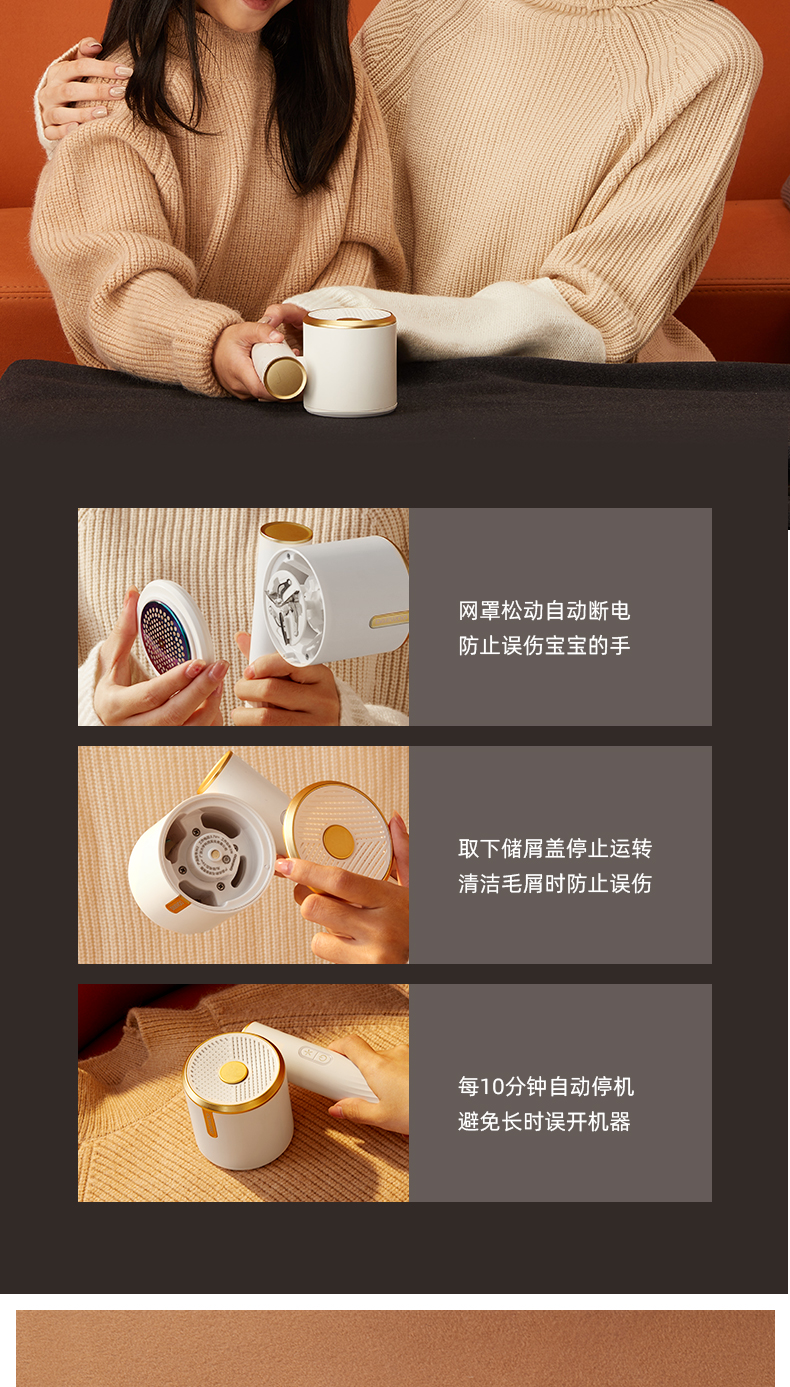 网罩松动自动断电
防止误伤宝宝的手

取下储屑盖停止运转
清洁毛屑时防止误伤

每10分钟自动停机
避免长时误开机器