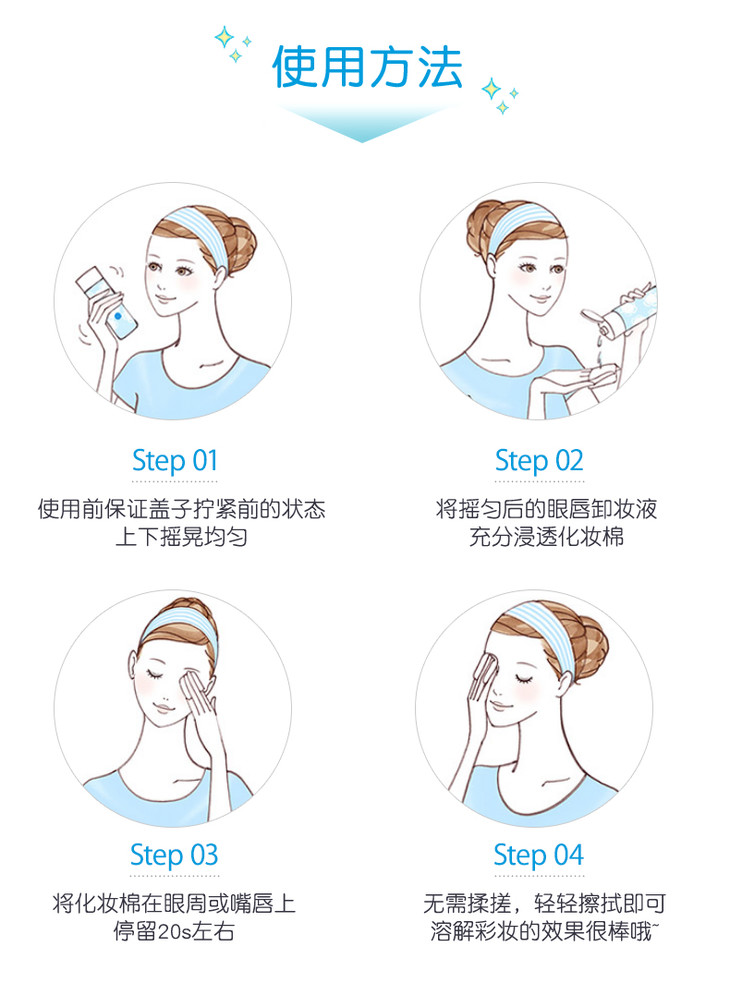 使用方法

Step 01
使用前保证盖子拧紧前的状态
上下摇晃均匀

Step 02
将摇匀后的眼唇卸妆液
充分浸透化妆棉

Step 03
将化妆棉在眼周或嘴唇上
停留20s左右

Step 04
无需揉搓，轻轻擦拭即可
溶解彩妆的效果很棒哦~