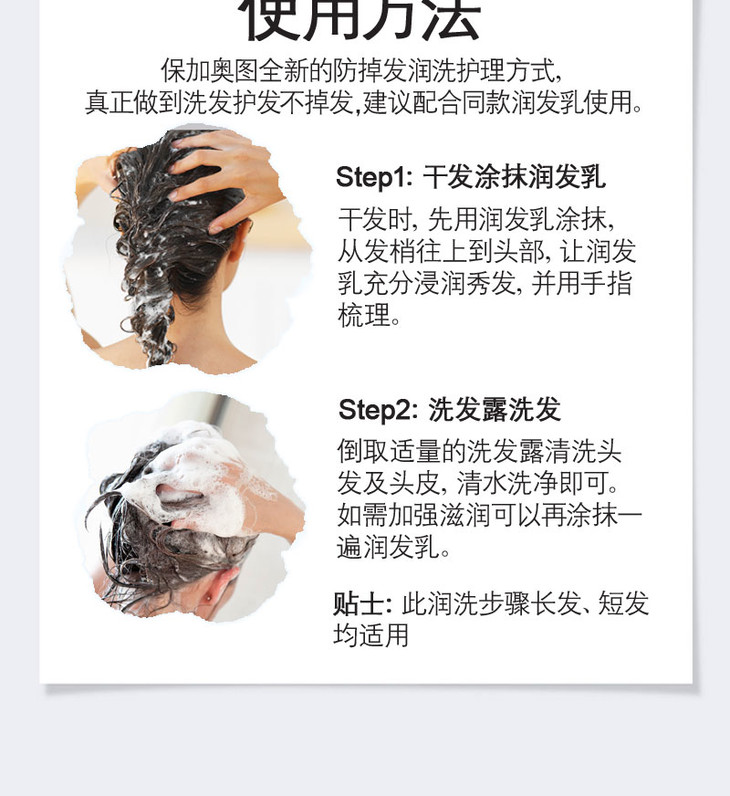 使用方法

保加奥图全新的防掉发润洗护理方式,
真正做到洗发护发不掉发,建议配合同款润发乳使用。

Step1: 干发涂抹润发乳

干发时, 先用润发乳涂抹, 从发梢往上到头部, 让润发乳充分浸润秀发, 并用手指梳理。

Step2: 洗发露洗发

倒取适量的洗发露清洗头发及头皮, 清水洗净即可。如需加强滋润可以再涂抹一遍润发乳。

贴士: 此润洗步骤长发、短发均适用