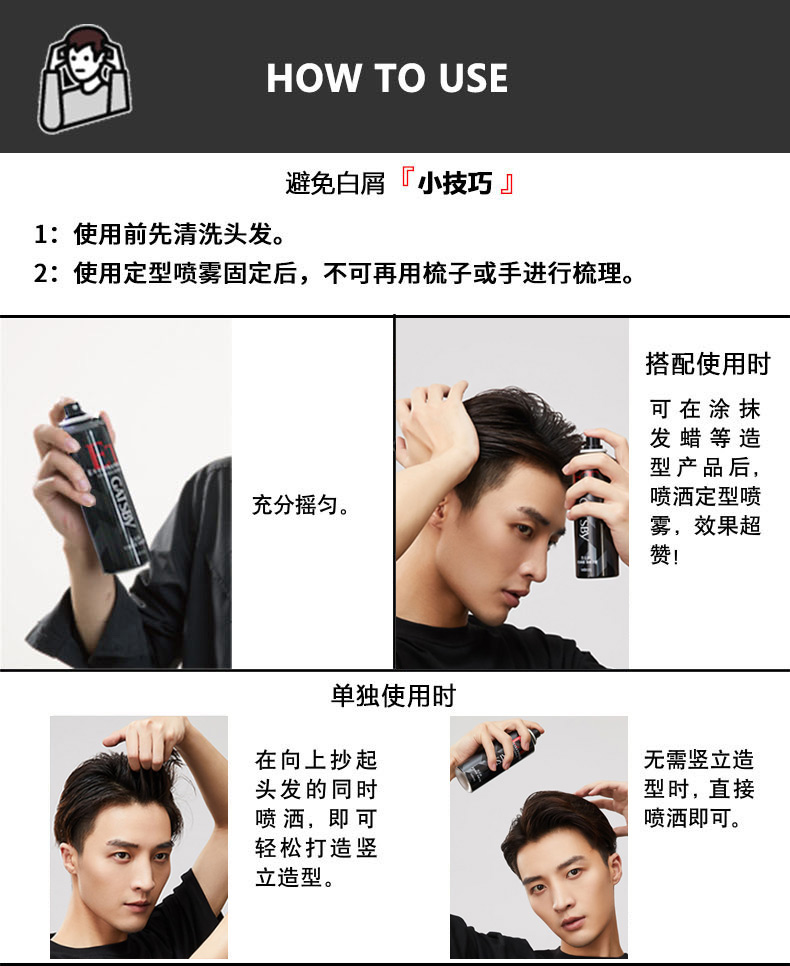 HOW TO USE

避免白屑『小技巧』

1：使用前先清洗头发。
2：使用定型喷雾固定后，不可再用梳子或手进行梳理。

GATSBY

充分摇匀。

搭配使用时

可在涂抹发蜡等造型产品后，喷洒定型喷雾，效果超赞！

单独使用时

在向上抄起头发的同时喷洒，即可轻松打造竖立造型。

无需竖立造型时，直接喷洒即可。