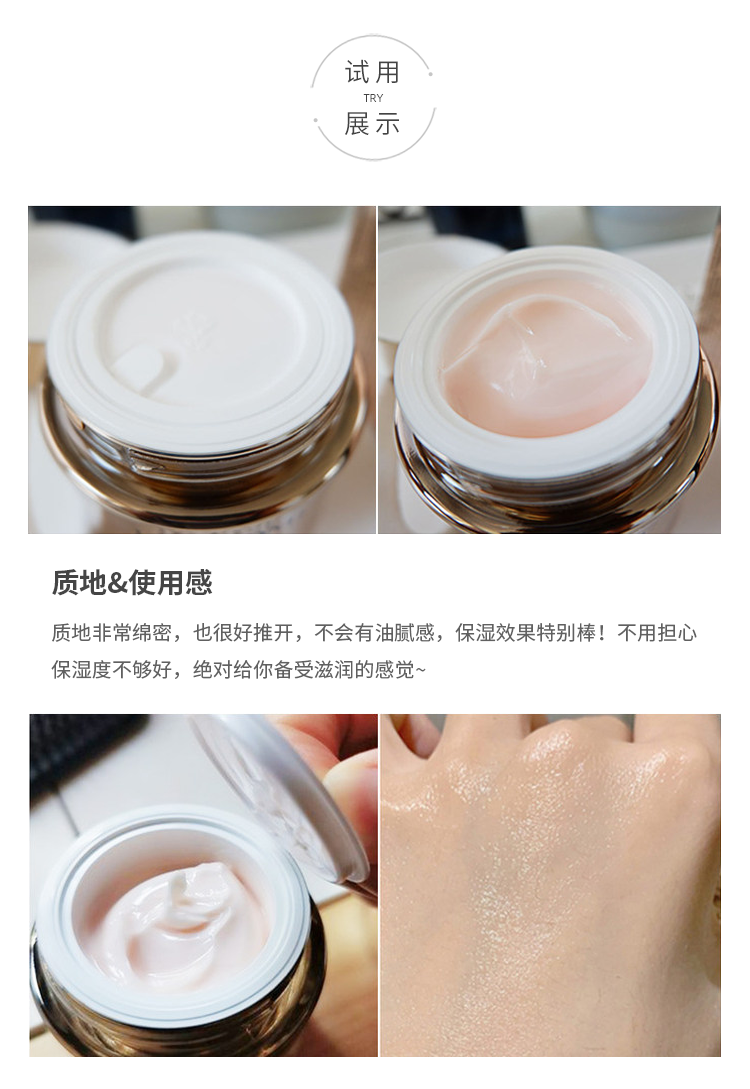 试用
TRY
展示

质地&使用感

质地非常绵密，也很好推开，不会有油腻感，保湿效果特别棒！不用担心保湿度不够好，绝对给你备受滋润的感觉~