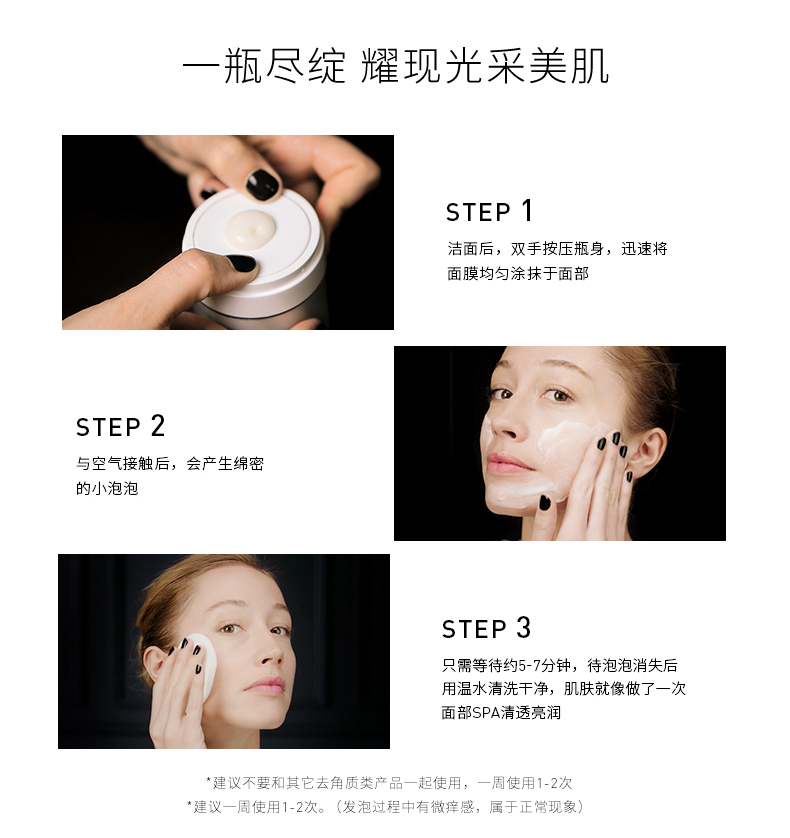 一瓶尽绽 耀现光采美肌

STEP 1
洁面后，双手按压瓶身，迅速将面膜均匀涂抹于面部

STEP 2
与空气接触后，会产生绵密的小泡泡

STEP 3
只需等待约5-7分钟，待泡泡消失后用温水清洗干净，肌肤就像做了一次面部SPA清透亮润

*建议不要和其它去角质类产品一起使用，一周使用1-2次
*建议一周使用1-2次。（发泡过程中有微痒感，属于正常现象）