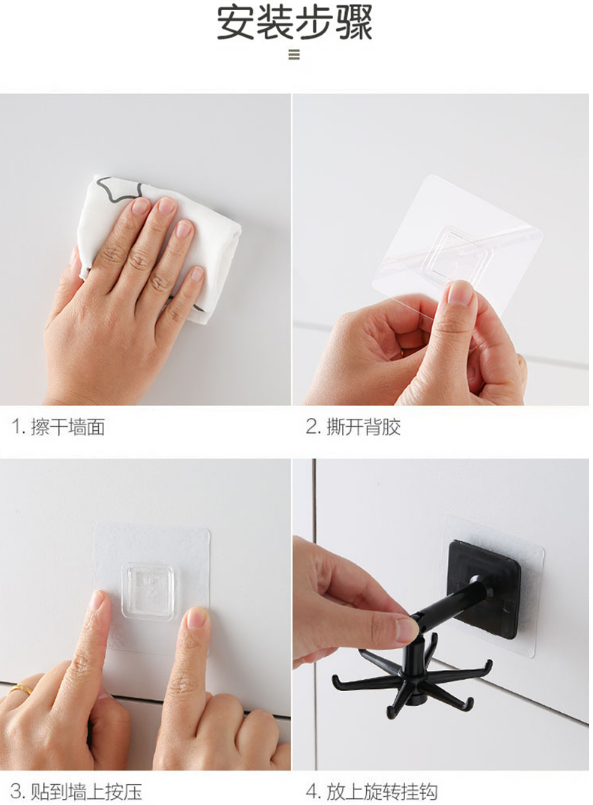 安装步骤

1. 擦干墙面

2. 撕开背胶

3. 贴到墙上按压

4. 放上旋转挂钩