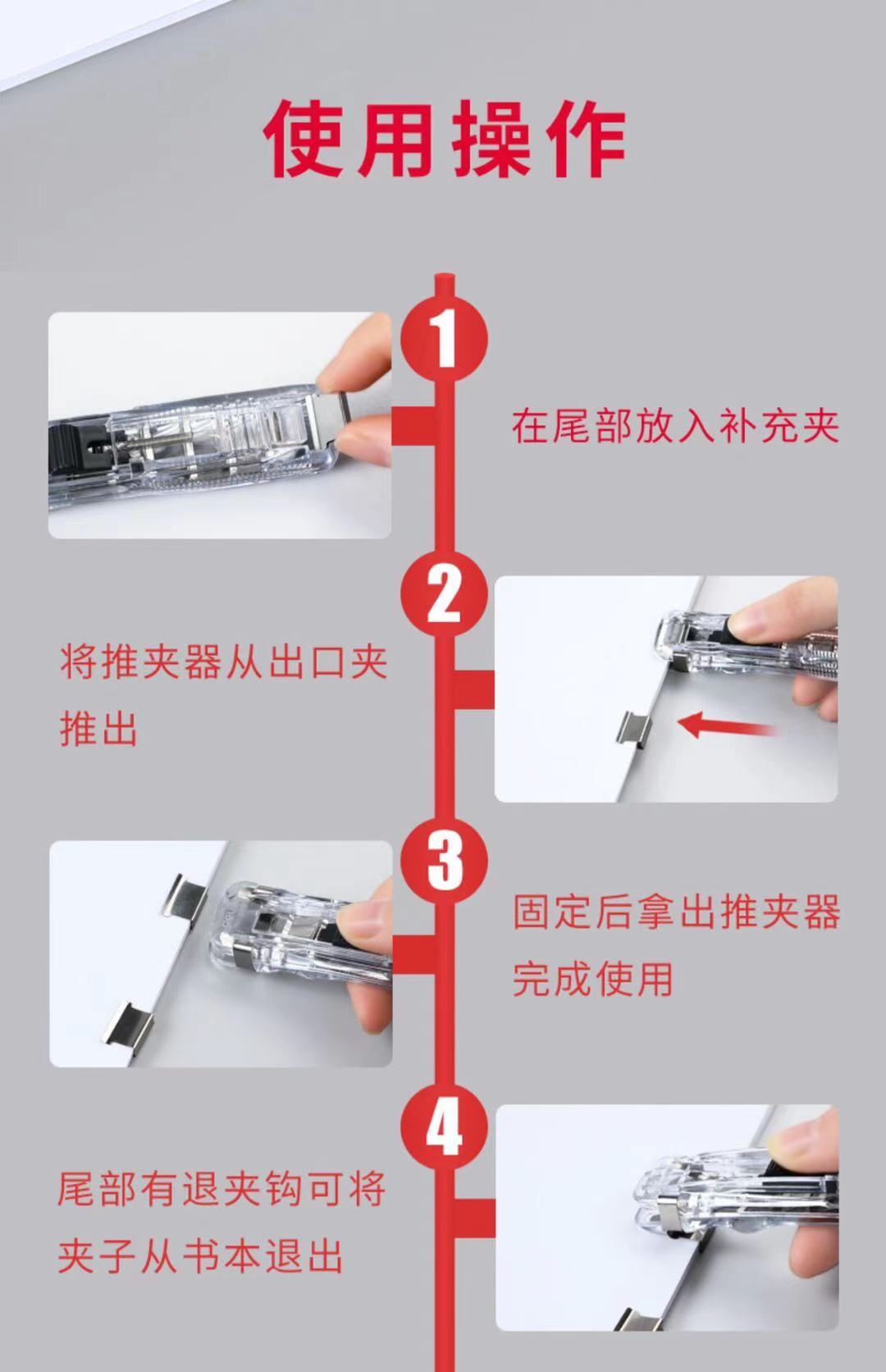 使用操作

1

在尾部放入补充夹

2

将推夹器从出口夹推出

3

固定后拿出推夹器完成使用

4

尾部有退夹钩可将夹子从书本退出