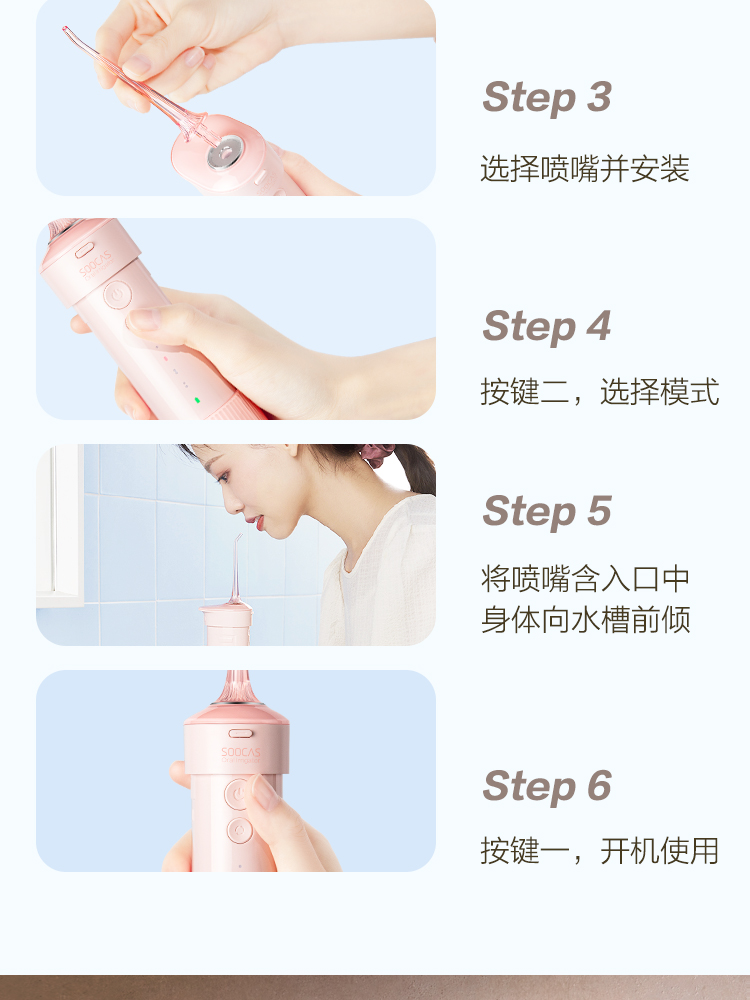 Step 3
选择喷嘴并安装

SOOCAS

Step 4
按键二，选择模式

Step 5
将喷嘴含入口中
身体向水槽前倾

SOOCAS

Step 6
按键一，开机使用