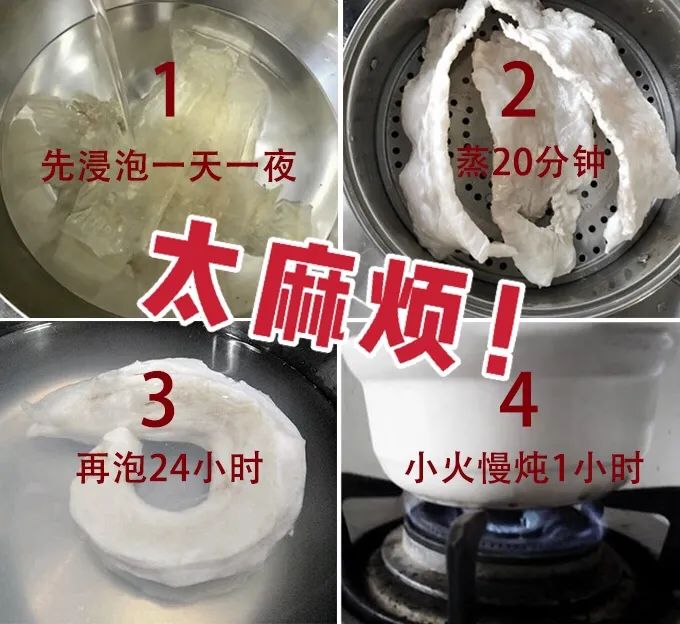 1
先浸泡一天一夜

2
蒸20分钟

太麻烦！

3
再泡24小时

4
小火慢炖1小时