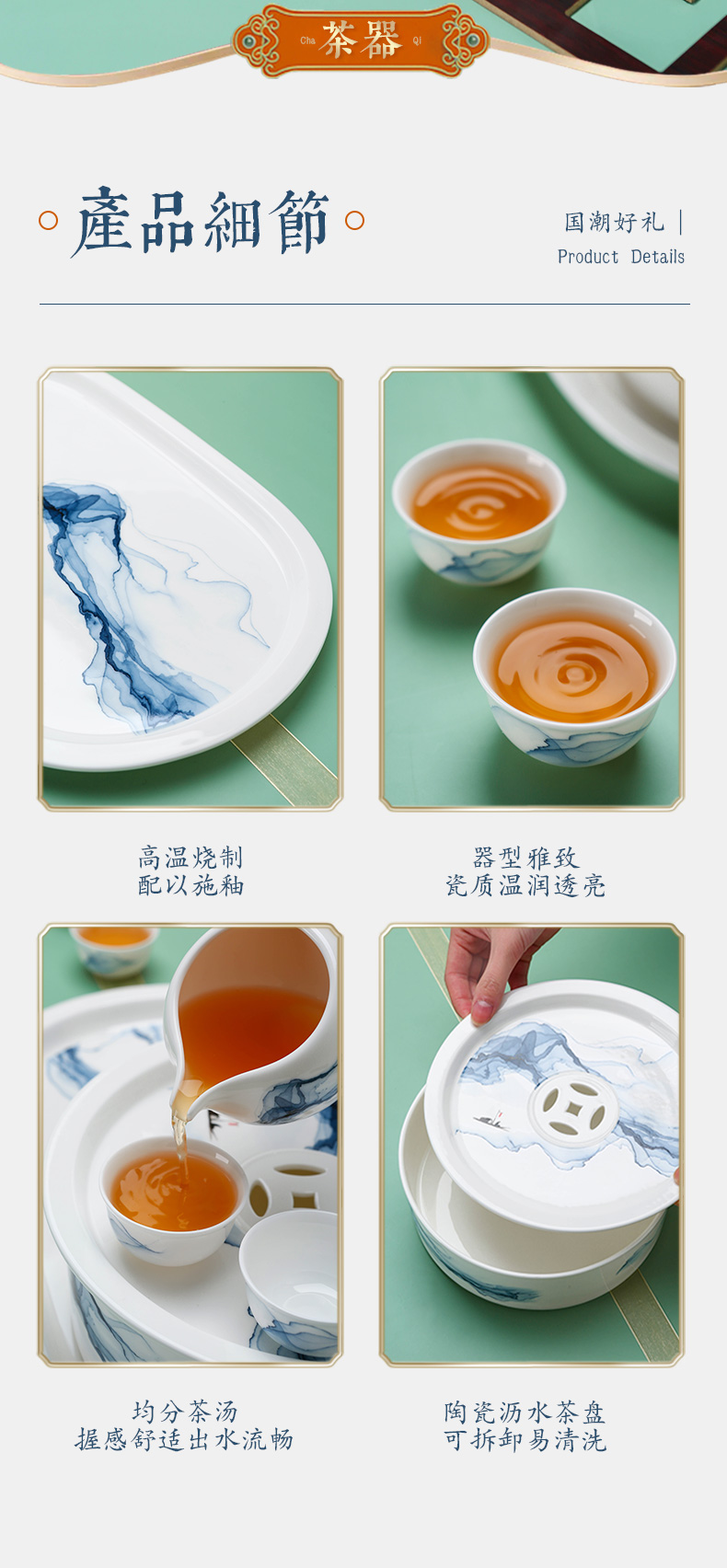 Cha 茶器 Qi

產品細節

国潮好礼 |
Product Details

高温烧制
配以施釉

器型雅致
瓷质温润透亮

均分茶汤
握感舒适出水流畅

陶瓷沥水茶盘
可拆卸易清洗