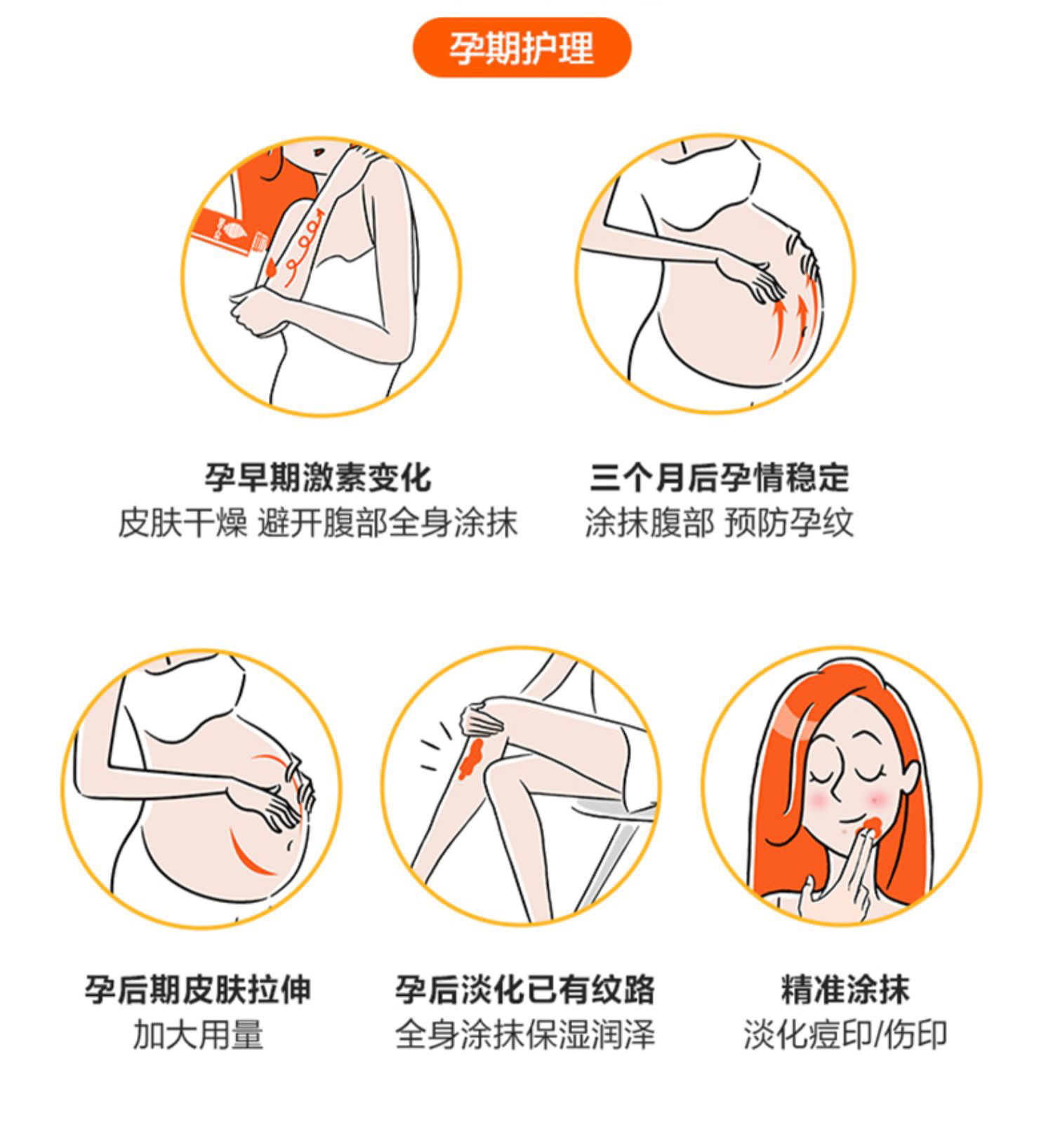 孕期护理

孕早期激素变化
皮肤干燥 避开腹部全身涂抹

三个月后孕情稳定
涂抹腹部 预防孕纹

孕后期皮肤拉伸
加大用量

孕后淡化已有纹路
全身涂抹保湿润泽

精准涂抹
淡化痘印/伤印