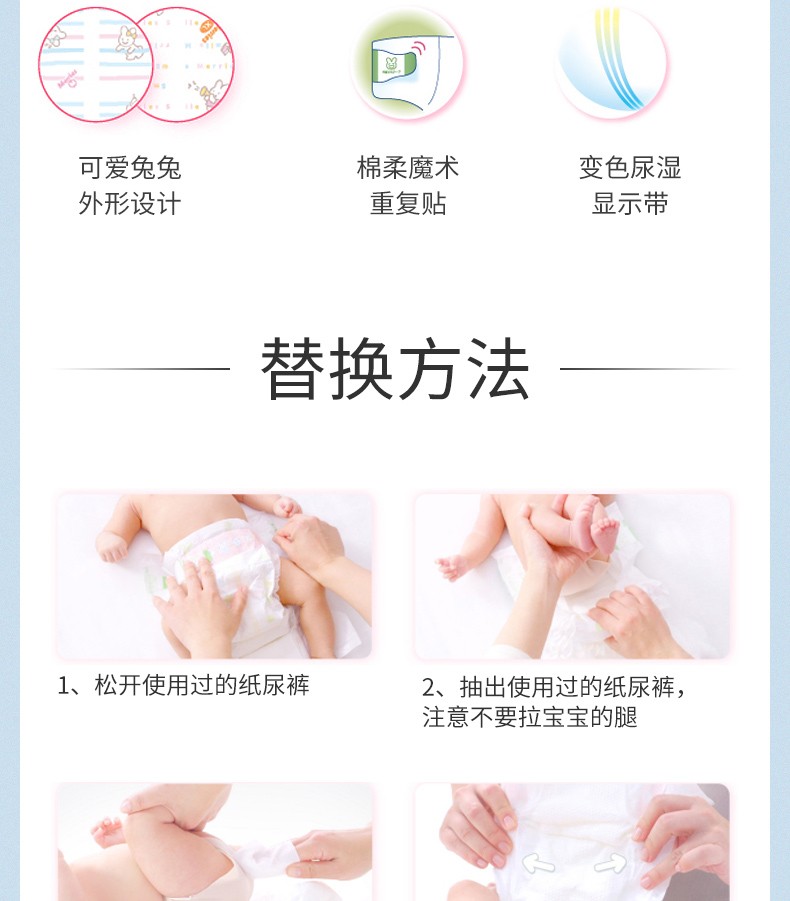 可爱兔兔
外形设计

棉柔魔术
重复贴

变色尿湿
显示带

替换方法

1、松开使用过的纸尿裤

2、抽出使用过的纸尿裤，注意不要拉宝宝的腿