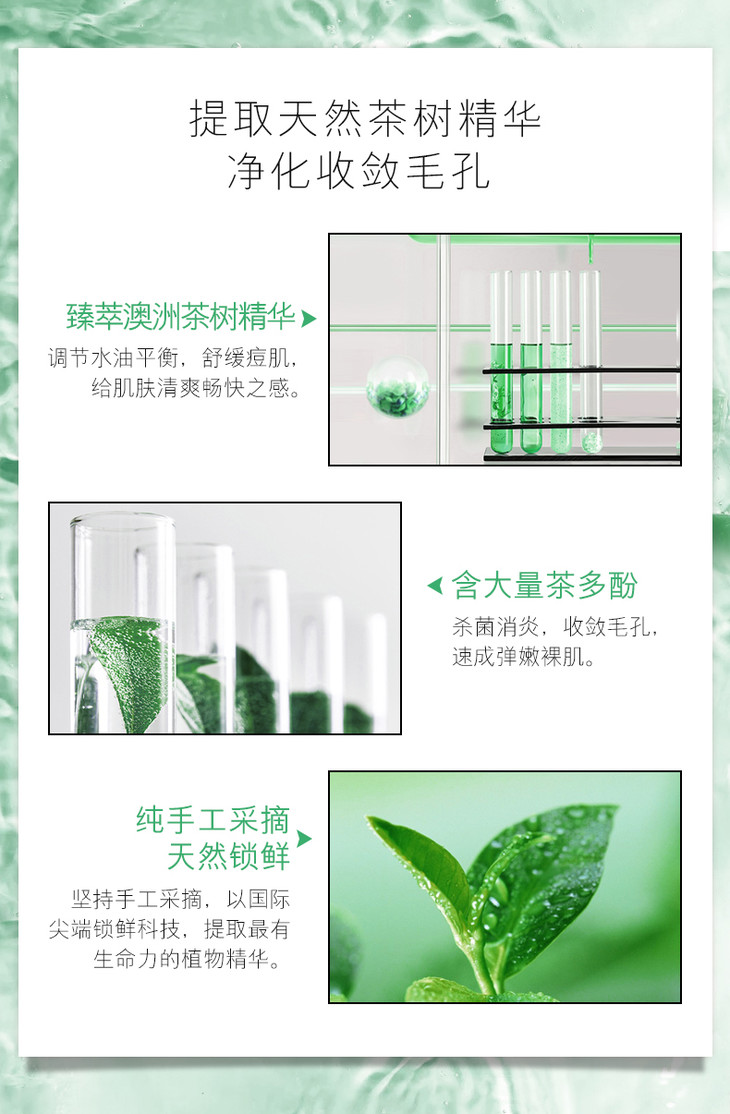 提取天然茶树精华
净化收敛毛孔

臻萃澳洲茶树精华

调节水油平衡，舒缓痘肌，给肌肤清爽畅快之感。

含大量茶多酚

杀菌消炎，收敛毛孔，速成弹嫩裸肌。

纯手工采摘
天然锁鲜

坚持手工采摘，以国际尖端锁鲜科技，提取最有生命力的植物精华。