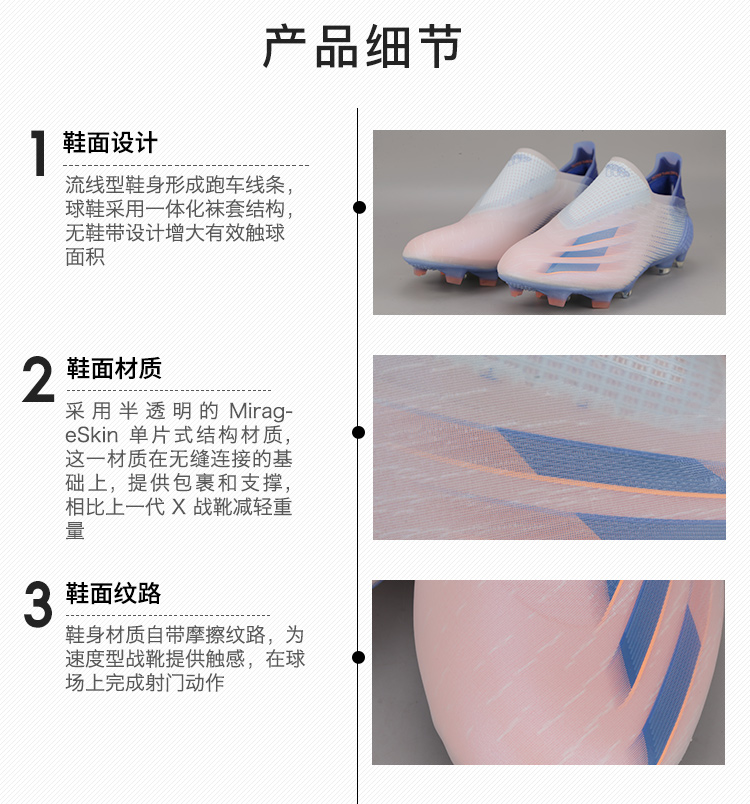 产品细节

1 鞋面设计

流线型鞋身形成跑车线条，球鞋采用一体化袜套结构，无鞋带设计增大有效触球面积

2 鞋面材质

采用半透明的 MirageSkin 单片式结构材质，这一材质在无缝连接的基础上，提供包裹和支撑，相比上一代 X 战靴减轻重量

3 鞋面纹路

鞋身材质自带摩擦纹路，为速度型战靴提供触感，在球场上完成射门动作