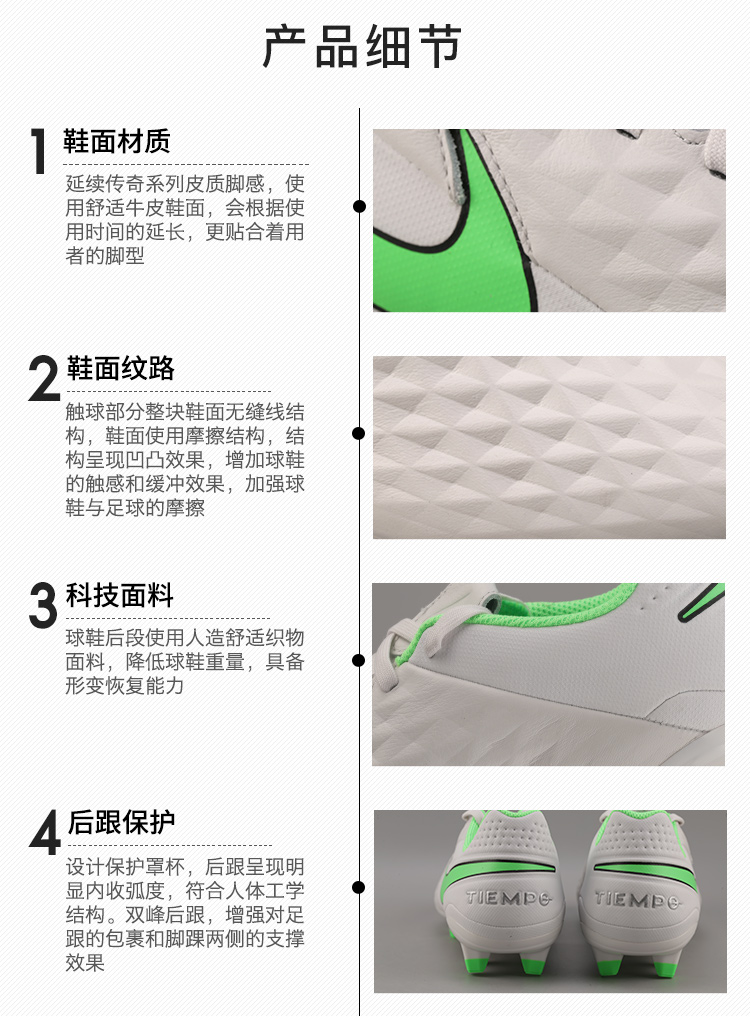 产品细节

1 鞋面材质

延续传奇系列皮质脚感，使用舒适牛皮鞋面，会根据使用时间的延长，更贴合着用者的脚型

2 鞋面纹路

触球部分整块鞋面无缝线结构，鞋面使用摩擦结构，结构呈现凹凸效果，增加球鞋的触感和缓冲效果，加强球鞋与足球的摩擦

3 科技面料

球鞋后段使用人造舒适织物面料，降低球鞋重量，具备形变恢复能力

4 后跟保护

设计保护罩杯，后跟呈现明显内收弧度，符合人体工学结构。双峰后跟，增强对足跟的包裹和脚踝两侧的支撑效果

TIEMPO TIEMPO