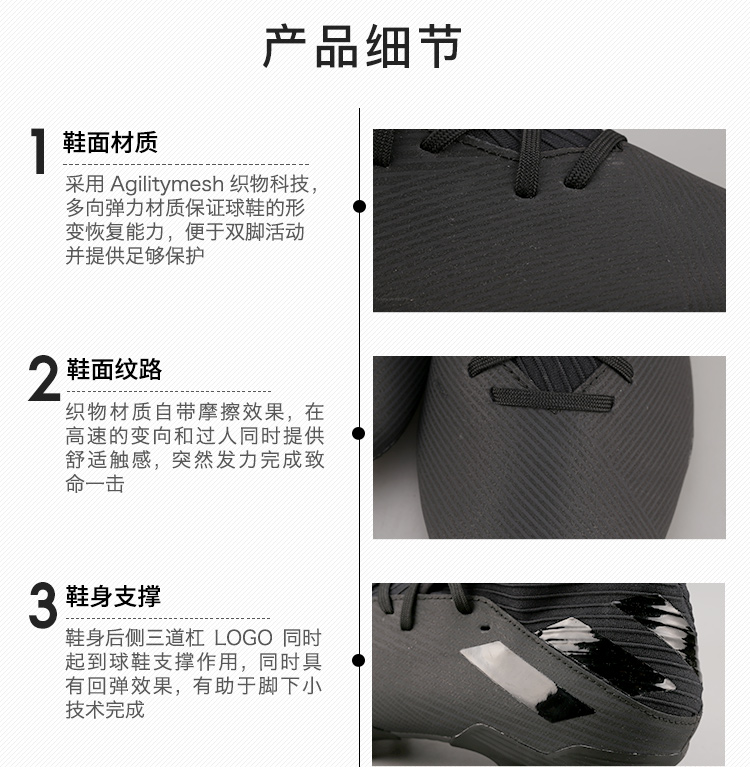 产品细节

1 鞋面材质

采用 Agilitymesh 织物科技，多向弹力材质保证球鞋的形变恢复能力，便于双脚活动并提供足够保护

2 鞋面纹路

织物材质自带摩擦效果，在高速的变向和过人同时提供舒适触感，突然发力完成致命一击

3 鞋身支撑

鞋身后侧三道杠 LOGO 同时起到球鞋支撑作用，同时具有回弹效果，有助于脚下小技术完成