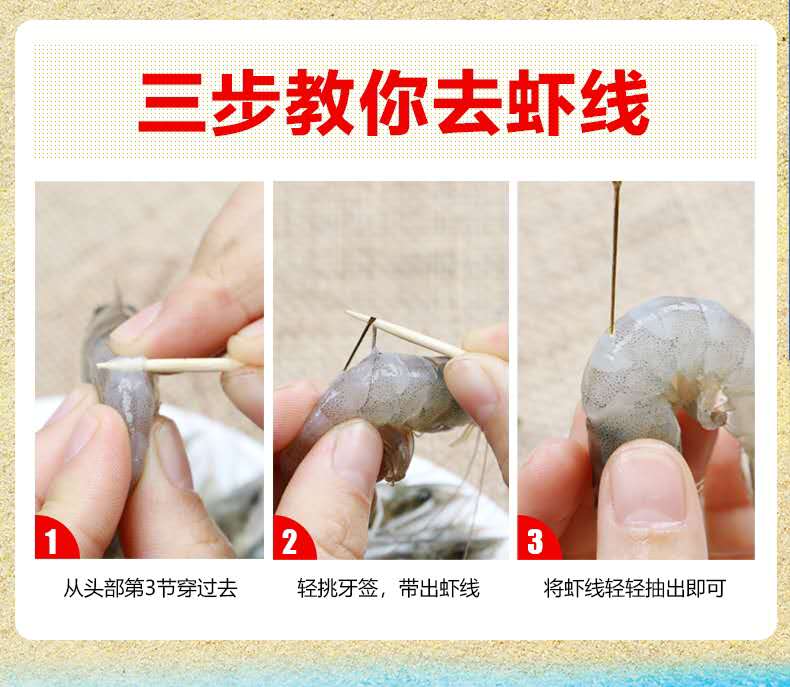 三步教你去虾线

1
从头部第3节穿过去

2
轻挑牙签，带出虾线

3
将虾线轻轻抽出即可