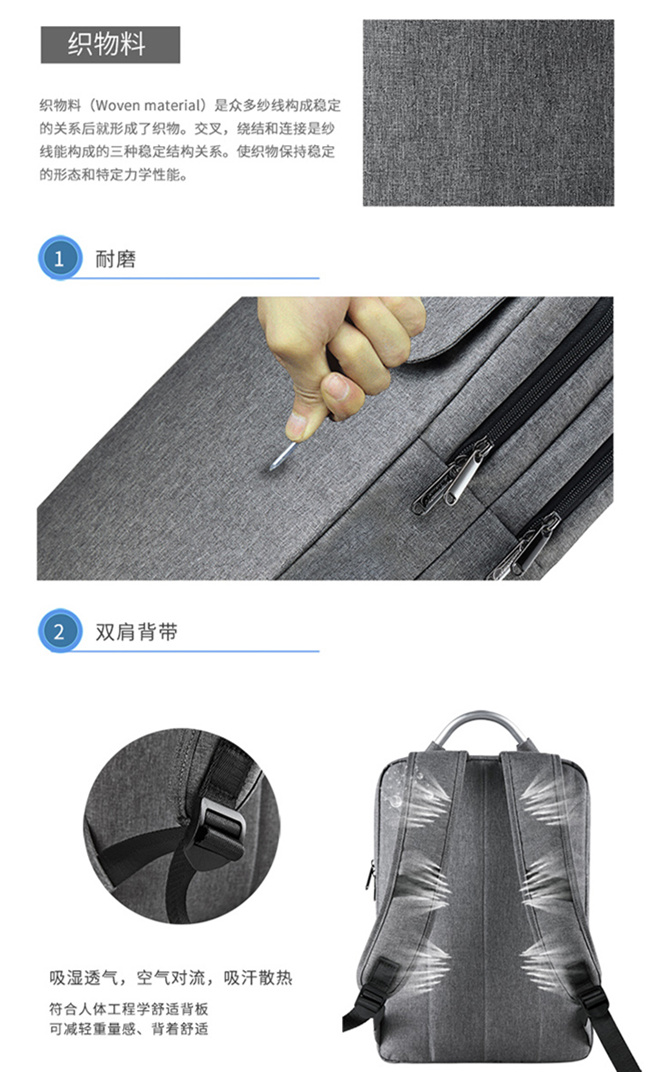 织物料

织物料（Woven material）是众多纱线构成稳定的关系后就形成了织物。交叉，绕结和连接是纱线能构成的三种稳定结构关系。使织物保持稳定的形态和特定力学性能。

1 耐磨

2 双肩背带

吸湿透气，空气对流，吸汗散热

符合人体工程学舒适背板
可减轻重量感、背着舒适