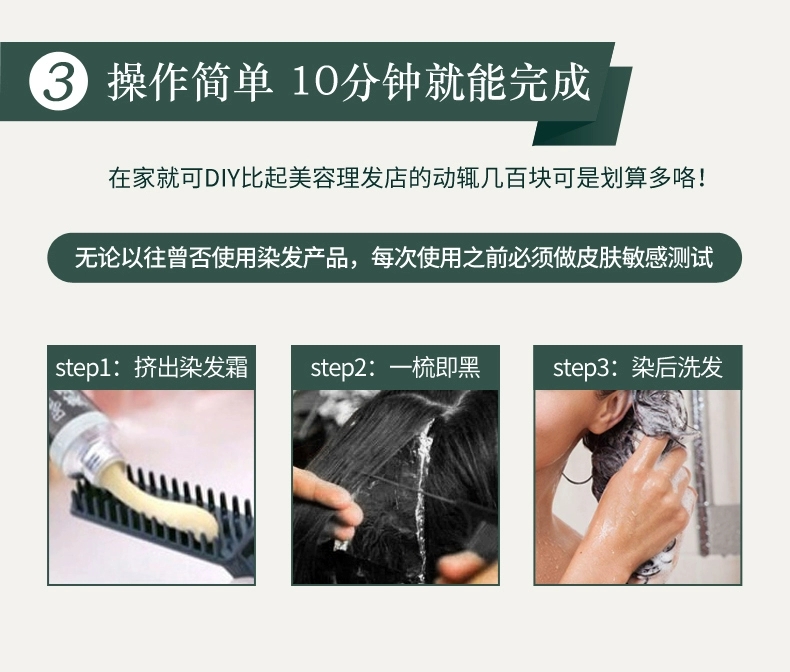 3 操作简单 10分钟就能完成

在家就可DIY比起美容理发店的动辄几百块可是划算多咯!

无论以往曾否使用染发产品，每次使用之前必须做皮肤敏感测试

step1：挤出染发霜

step2：一梳即黑

step3：染后洗发