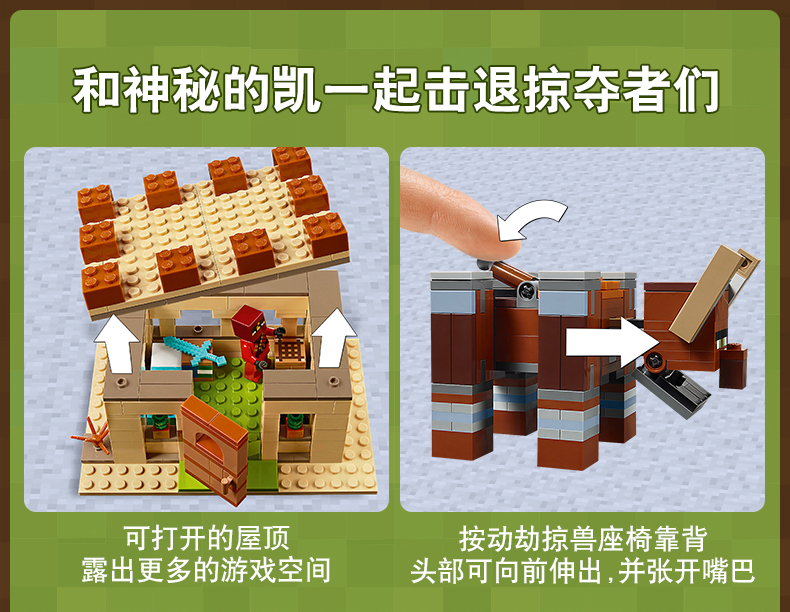 和神秘的凯一起击退掠夺者们

可打开的屋顶
露出更多的游戏空间

按动劫掠兽座椅靠背
头部可向前伸出，并张开嘴巴