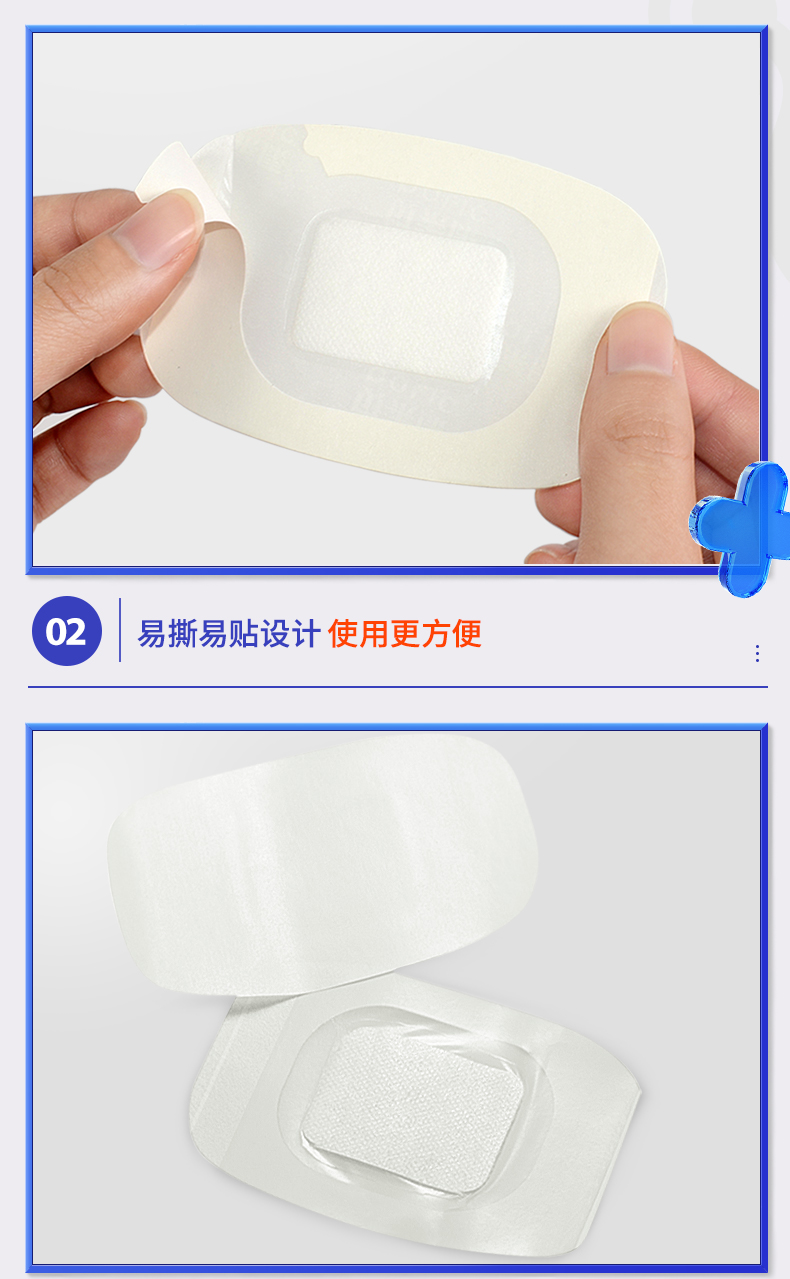 02

易撕易贴设计 使用更方便