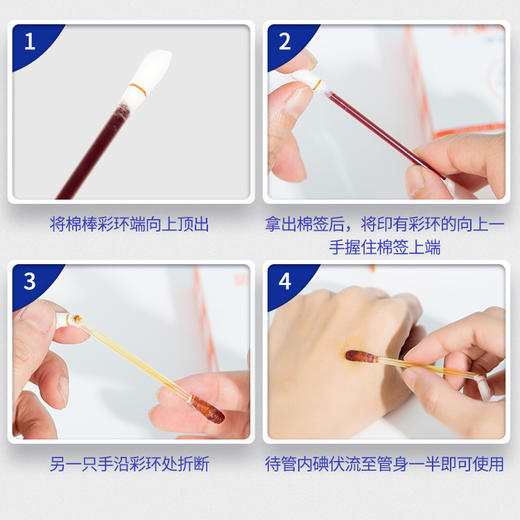 1

将棉棒彩环端向上顶出

2

拿出棉签后，将印有彩环的向上一手握住棉签上端

3

另一只手沿彩环处折断

4

待管内碘伏流至管身一半即可使用