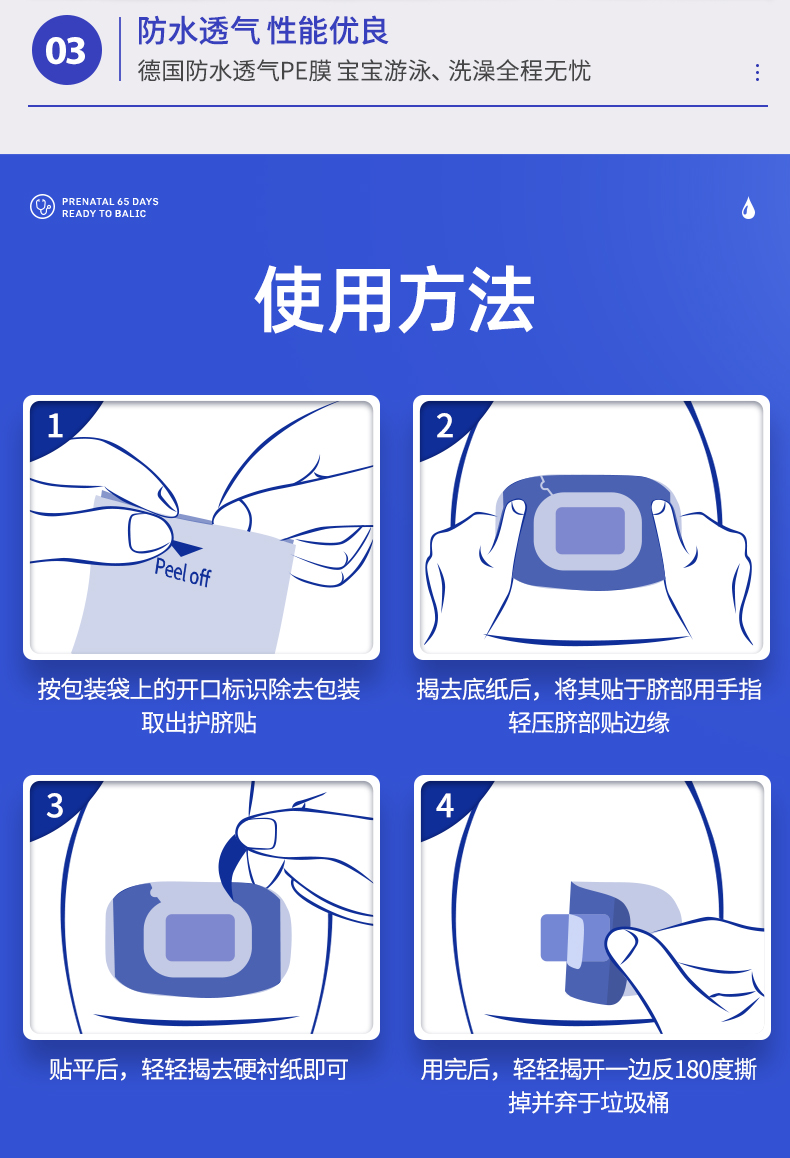 03

防水透气 性能优良

德国防水透气PE膜 宝宝游泳、洗澡全程无忧

PRENATAL 65 DAYS
READY TO BALIC

使用方法

1

Peel off

按包装袋上的开口标识除去包装取出护脐贴

2

揭去底纸后，将其贴于脐部用手指轻压脐部贴边缘

3

贴平后，轻轻揭去硬衬纸即可

4

用完后，轻轻揭开一边反180度撕掉并弃于垃圾桶