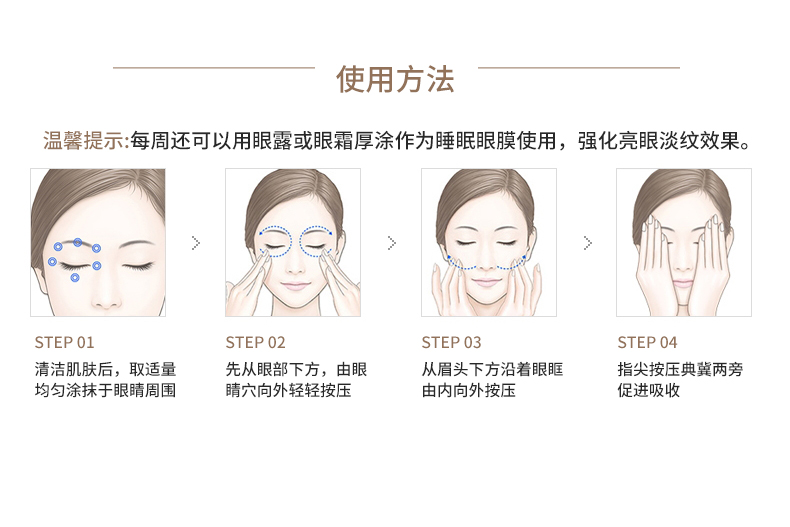 使用方法

温馨提示:每周还可以用眼露或眼霜厚涂作为睡眠眼膜使用，强化亮眼淡纹效果。

STEP 01
清洁肌肤后，取适量均匀涂抹于眼睛周围

STEP 02
先从眼部下方，由眼睛穴向外轻轻按压

STEP 03
从眉头下方沿着眼眶由内向外按压

STEP 04
指尖按压典冀两旁促进吸收