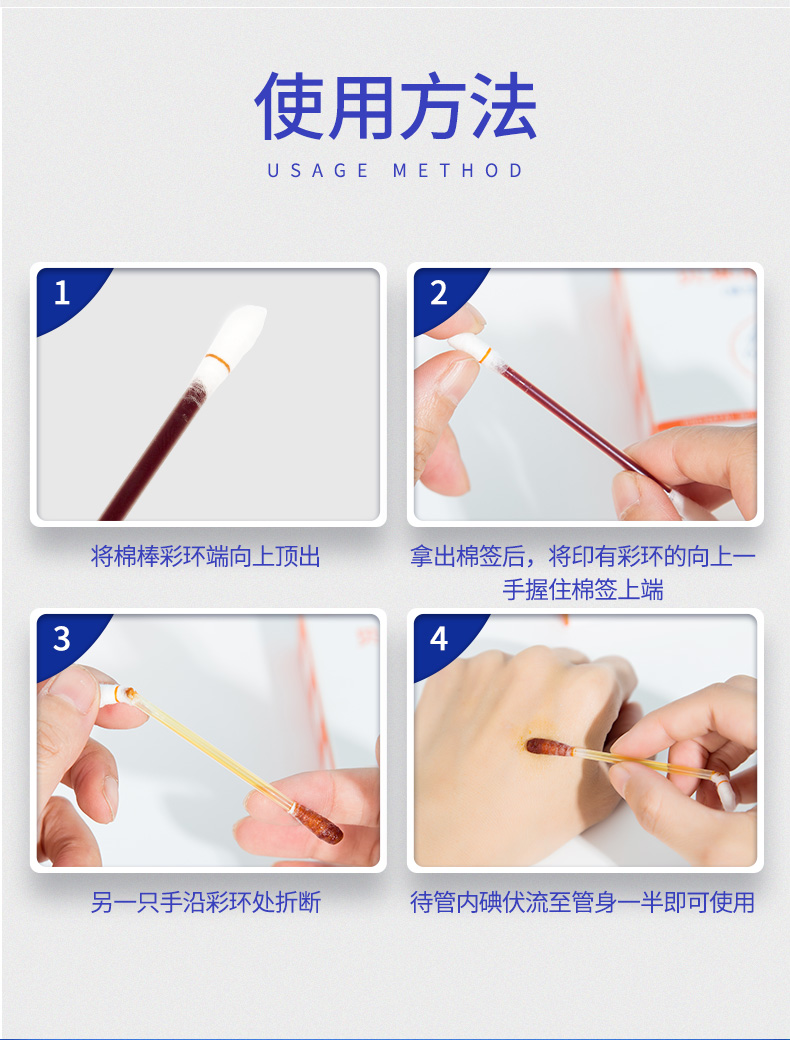 使用方法

USAGE METHOD

1

将棉棒彩环端向上顶出

2

拿出棉签后，将印有彩环的向上一手握住棉签上端

3

另一只手沿彩环处折断

4

待管内碘伏流至管身一半即可使用