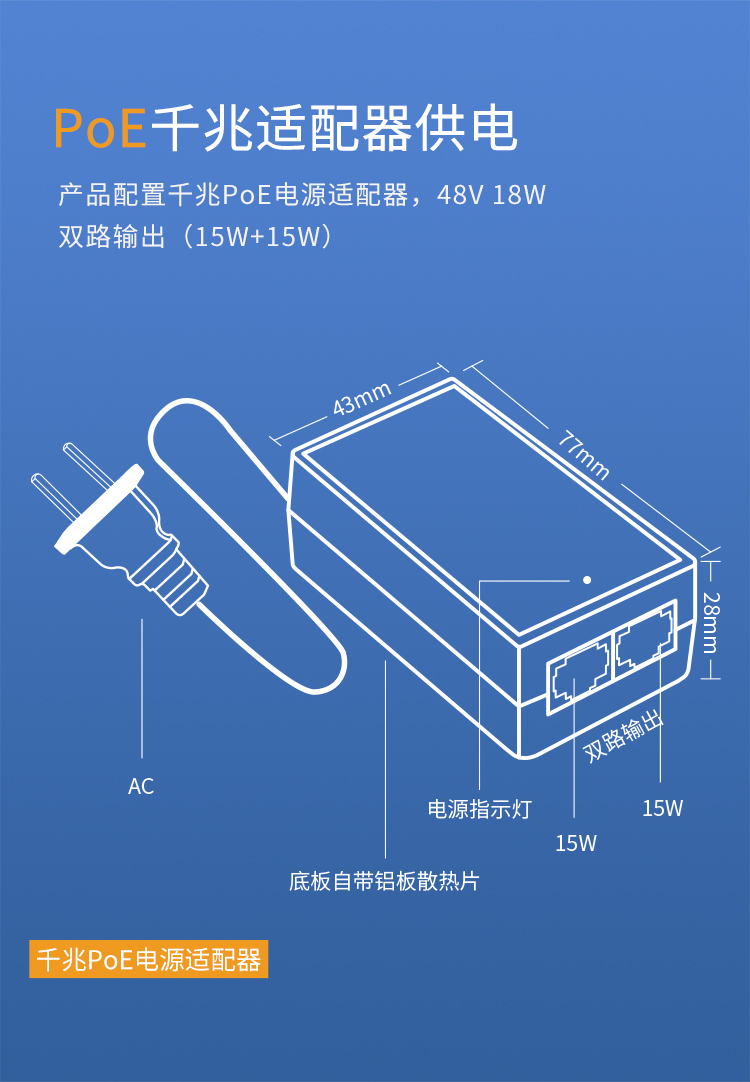 PoE千兆适配器供电

产品配置千兆PoE电源适配器，48V 18W 双路输出（15W+15W）

43mm

77mm

28mm

双路输出

AC

电源指示灯

15W

15W

底板自带铝板散热片

千兆PoE电源适配器