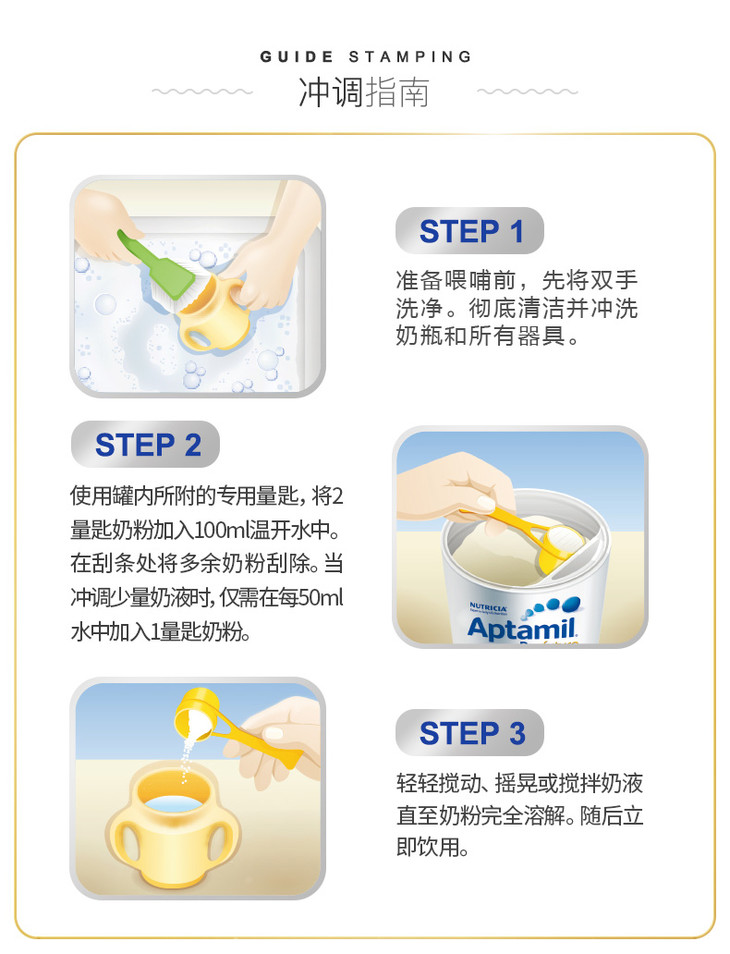 GUIDE STAMPING

冲调指南

STEP 1

准备喂哺前，先将双手洗净。彻底清洁并冲洗奶瓶和所有器具。

STEP 2

使用罐内所附的专用量匙，将2量匙奶粉加入100ml温开水中。在刮条处将多余奶粉刮除。当冲调少量奶液时，仅需在每50ml水中加入1量匙奶粉。

NUTRICIA

Aptamil

STEP 3

轻轻搅动、摇晃或搅拌奶液直至奶粉完全溶解。随后立即饮用。