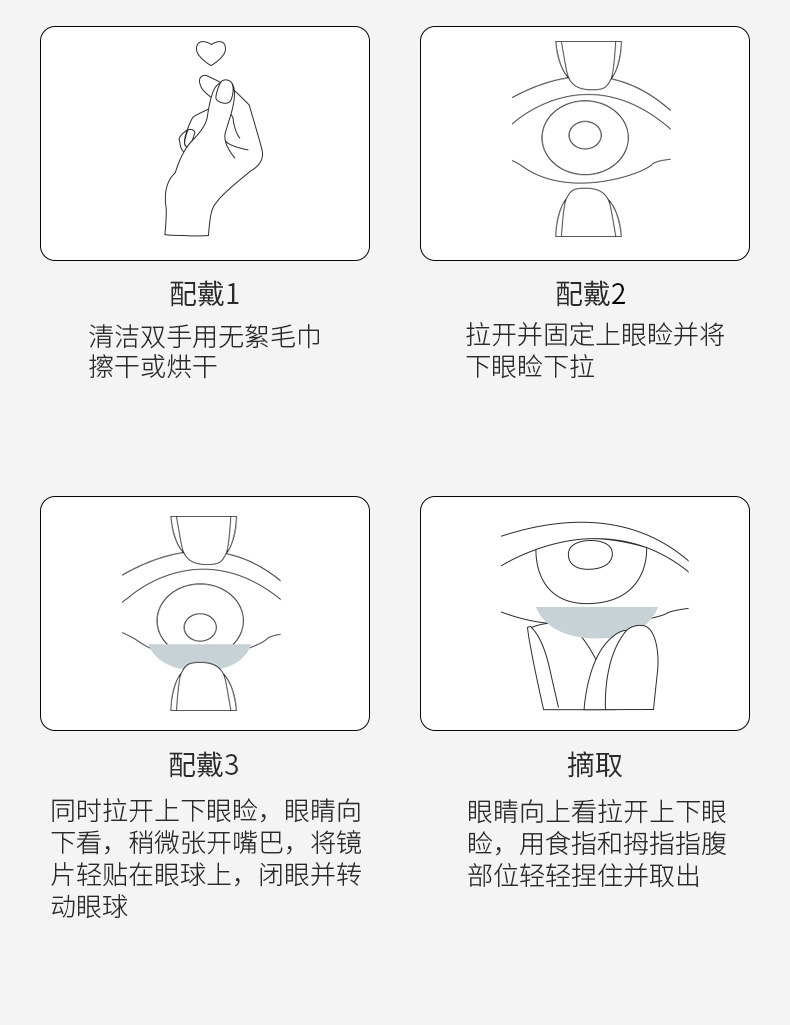 配戴1

清洁双手用无絮毛巾擦干或烘干

配戴2

拉开并固定上眼睑并将下眼睑下拉

配戴3

同时拉开上下眼睑，眼睛向下看，稍微张开嘴巴，将镜片轻贴在眼球上，闭眼并转动眼球

摘取

眼睛向上看拉开上下眼睑，用食指和拇指指腹部位轻轻捏住并取出