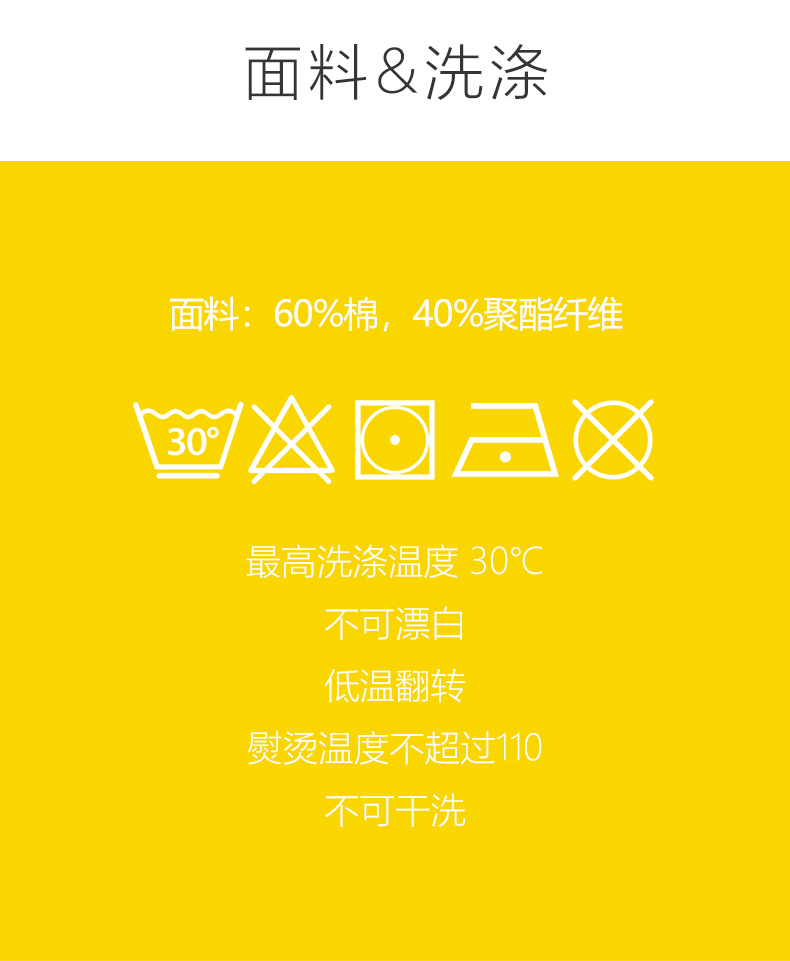 面料&洗涤

面料：60%棉，40%聚酯纤维

30°

最高洗涤温度 30℃

不可漂白

低温翻转

熨烫温度不超过110

不可干洗