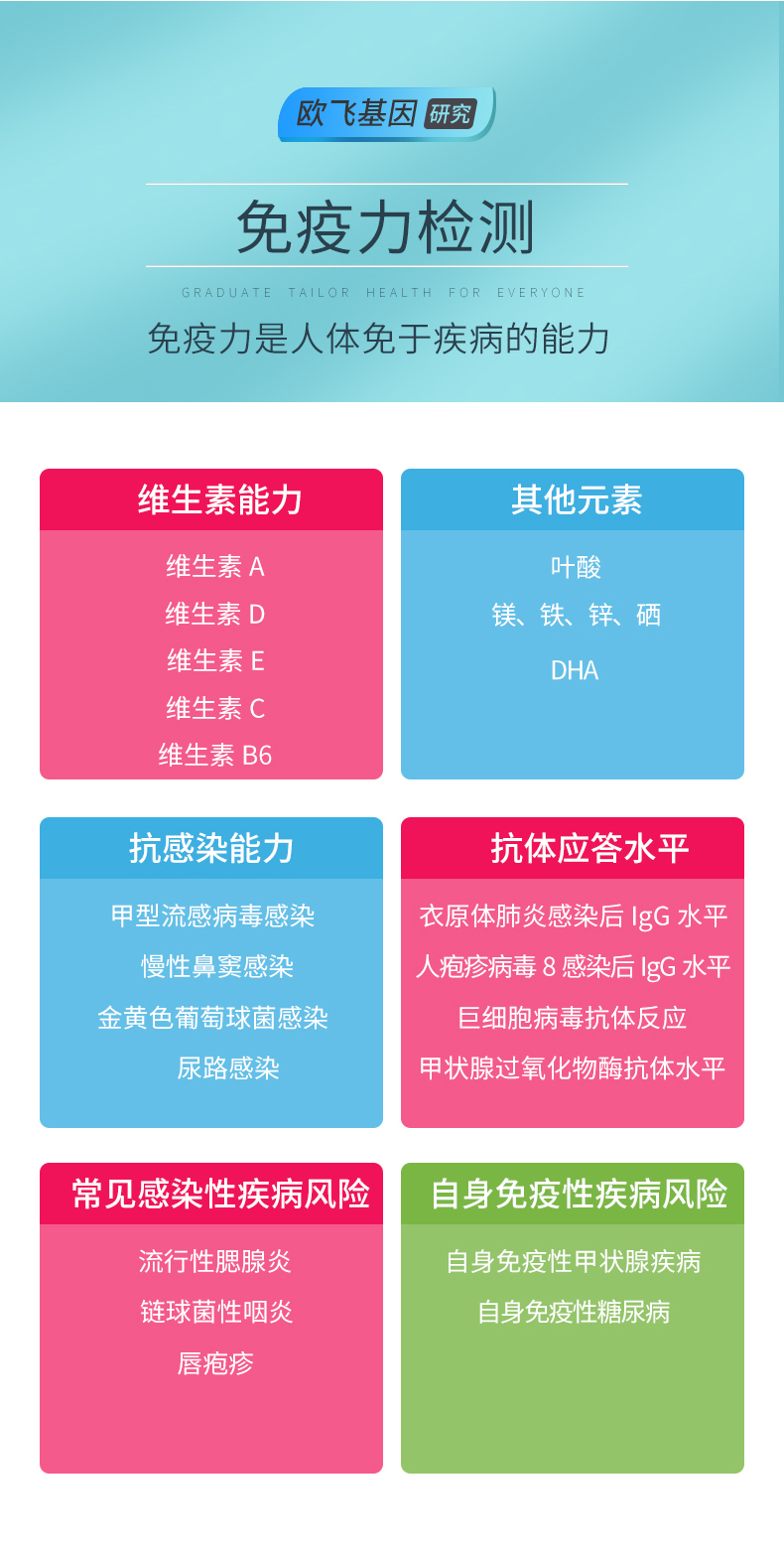 欧飞基因 研究

免疫力检测

GRADUATE TAILOR HEALTH FOR EVERYONE

免疫力是人体免于疾病的能力

维生素能力

维生素A
维生素D
维生素E
维生素C
维生素B6

其他元素

叶酸
镁、铁、锌、硒
DHA

抗感染能力

甲型流感病毒感染
慢性鼻窦感染
金黄色葡萄球菌感染
尿路感染

抗体应答水平

衣原体肺炎感染后IgG水平
人疱疹病毒8感染后IgG水平
巨细胞病毒抗体反应
甲状腺过氧化物酶抗体水平

常见感染性疾病风险

流行性腮腺炎
链球菌性咽炎
唇疱疹

自身免疫性疾病风险

自身免疫性甲状腺疾病
自身免疫性糖尿病