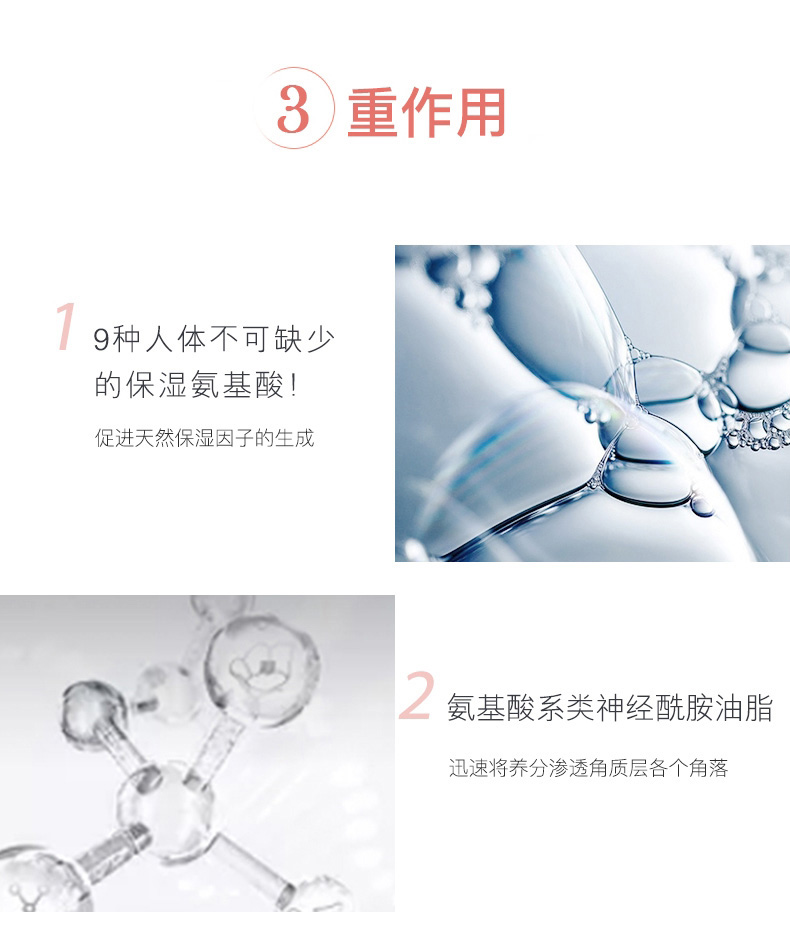 3 重作用

1 9种人体不可缺少的保湿氨基酸!

促进天然保湿因子的生成

2 氨基酸系类神经酰胺油脂

迅速将养分渗透角质层各个角落