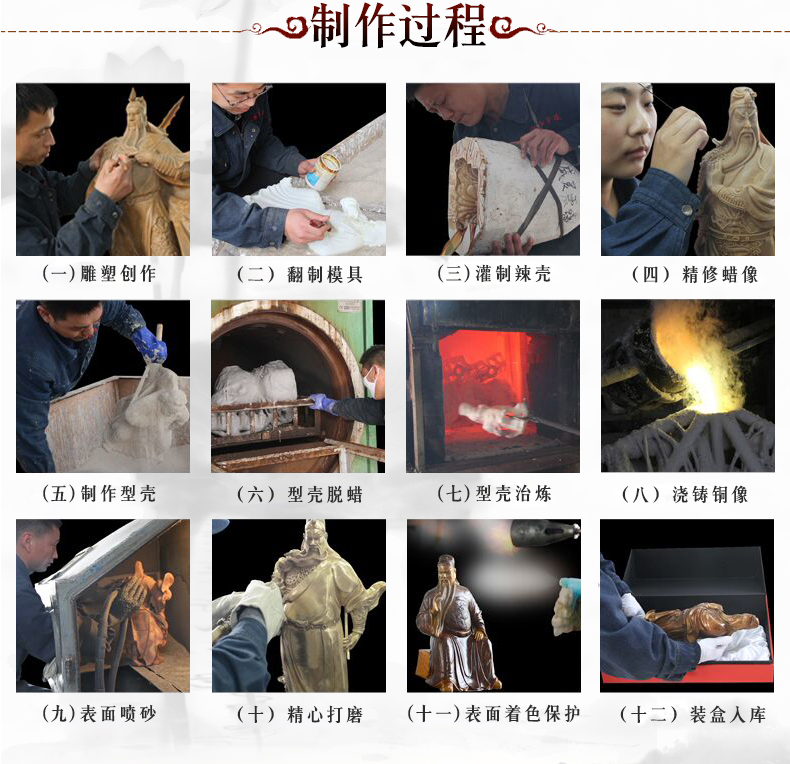 制作过程

(一)雕塑创作

(二) 翻制模具

(三)灌制辣壳

(四) 精修蜡像

(五)制作型壳

(六) 型壳脱蜡

(七)型壳治炼

(八) 浇铸铜像

(九)表面喷砂

(十) 精心打磨

(十一)表面着色保护

(十二) 装盒入库